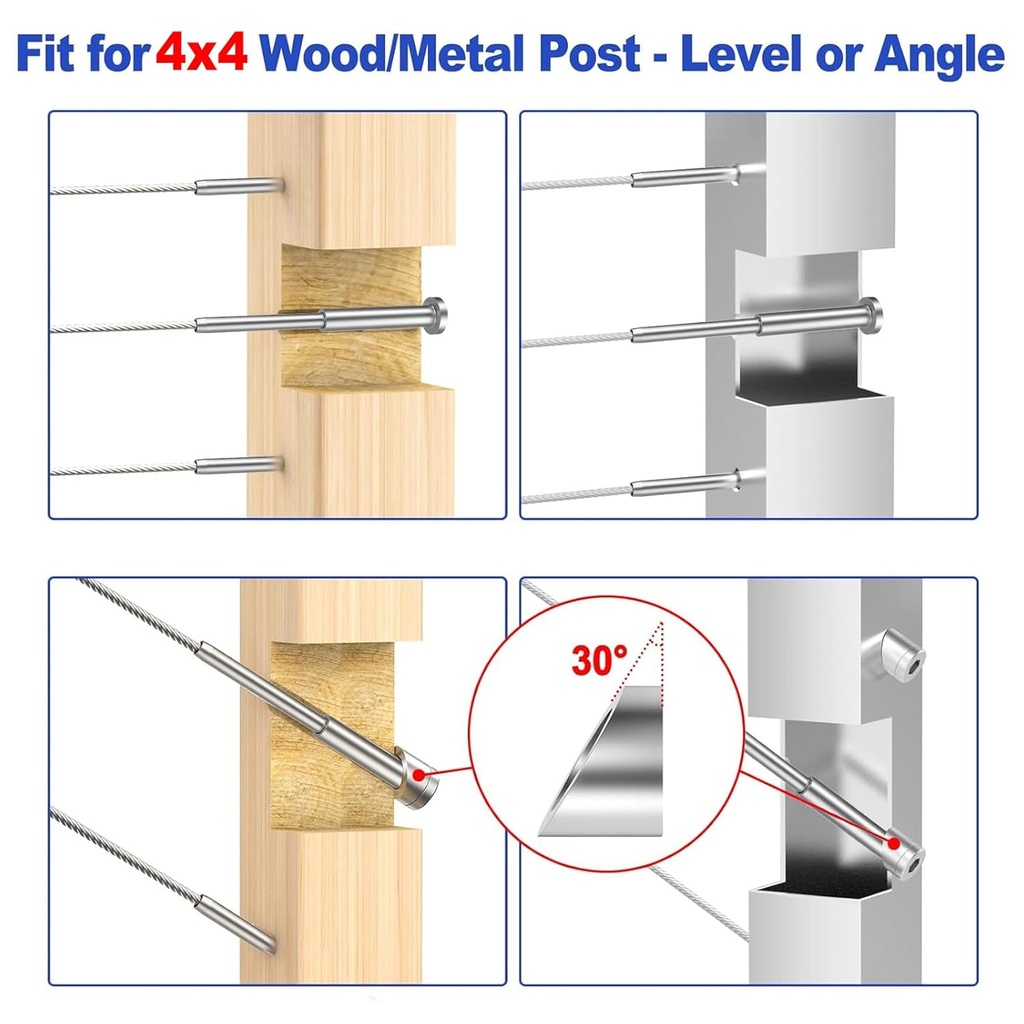 Fit for 4x4 Wood/Metal Post - Level or Angle

30°