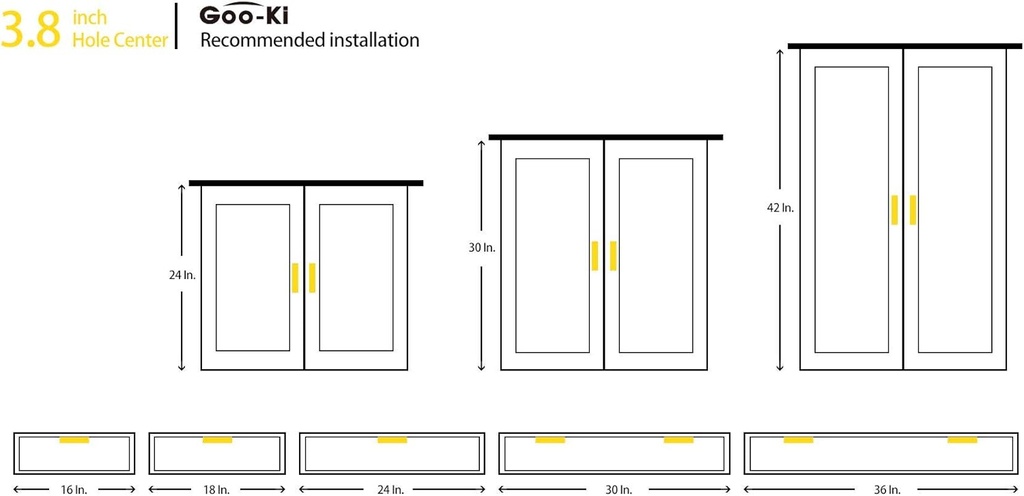 3.8 inch Hole Center

Goo-Ki
Recommended installation

24 In.

30 In.

42 In.

16 In.

18 In.

24 In.

30 In.

36 In.