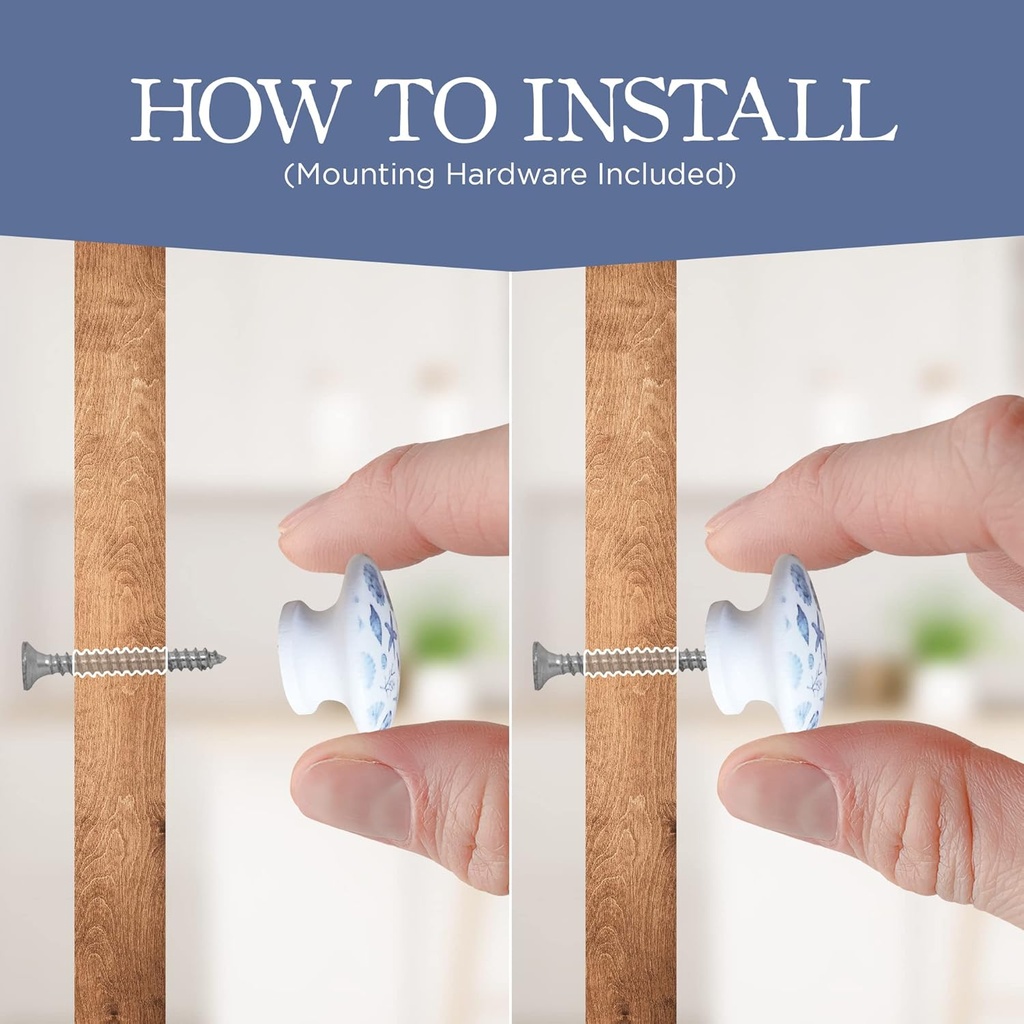 HOW TO INSTALL
(Mounting Hardware Included)