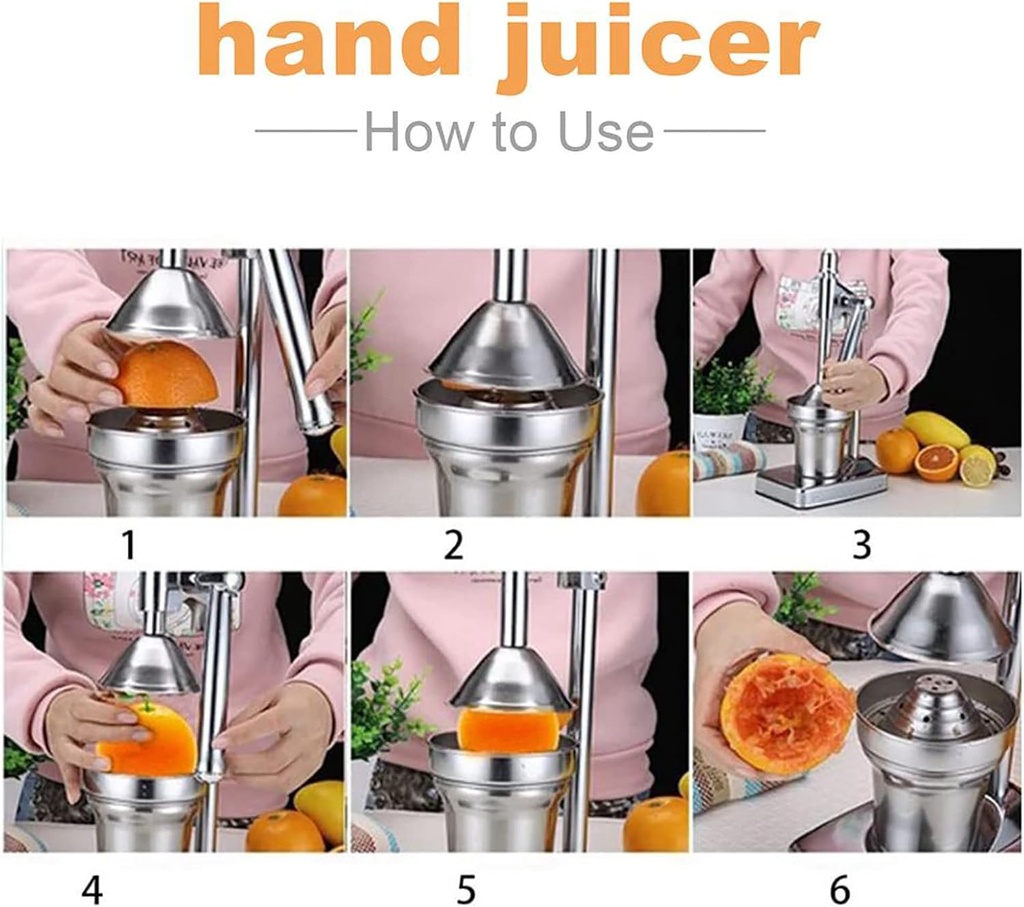 hand juicer

How to Use

1

2

3

4

5

6