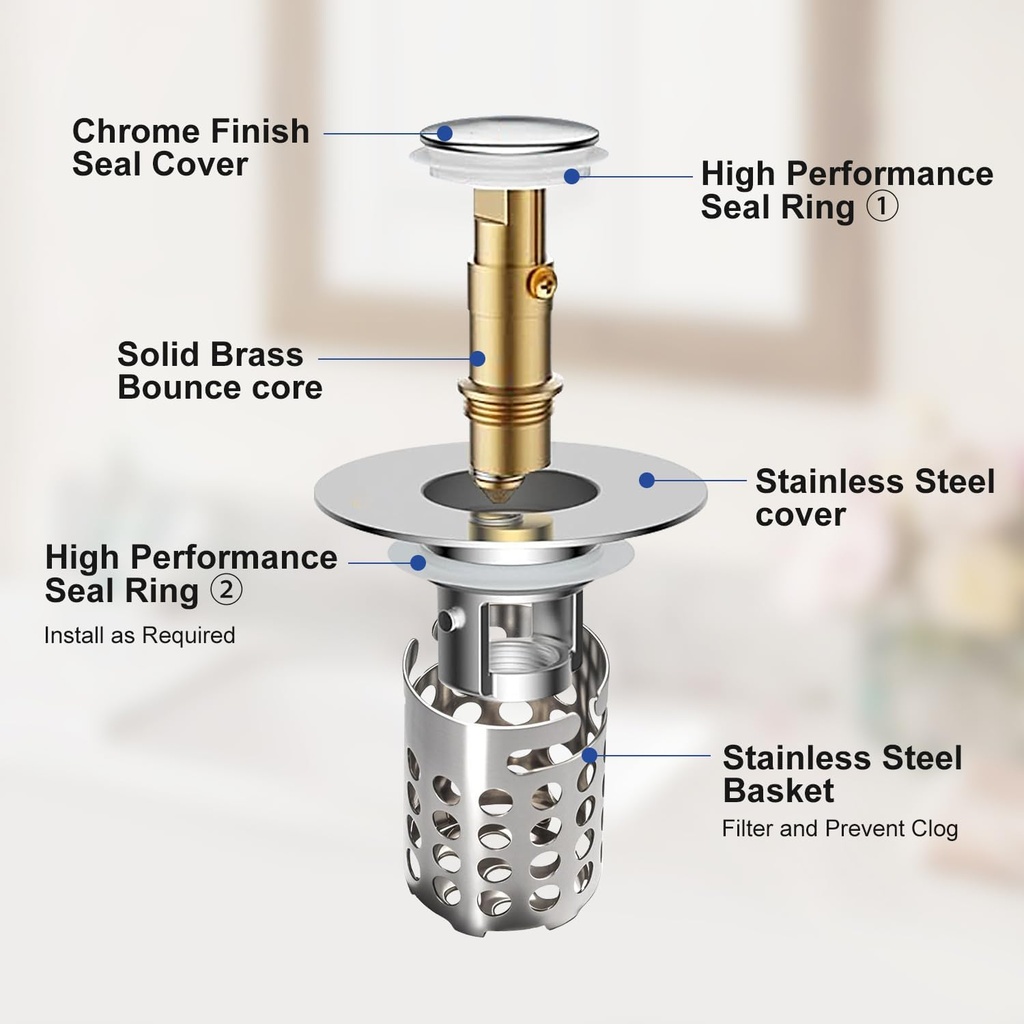 Chrome Finish Seal Cover

High Performance Seal Ring ①

Solid Brass Bounce core

Stainless Steel cover

High Performance Seal Ring ②

Install as Required

Stainless Steel Basket

Filter and Prevent Clog