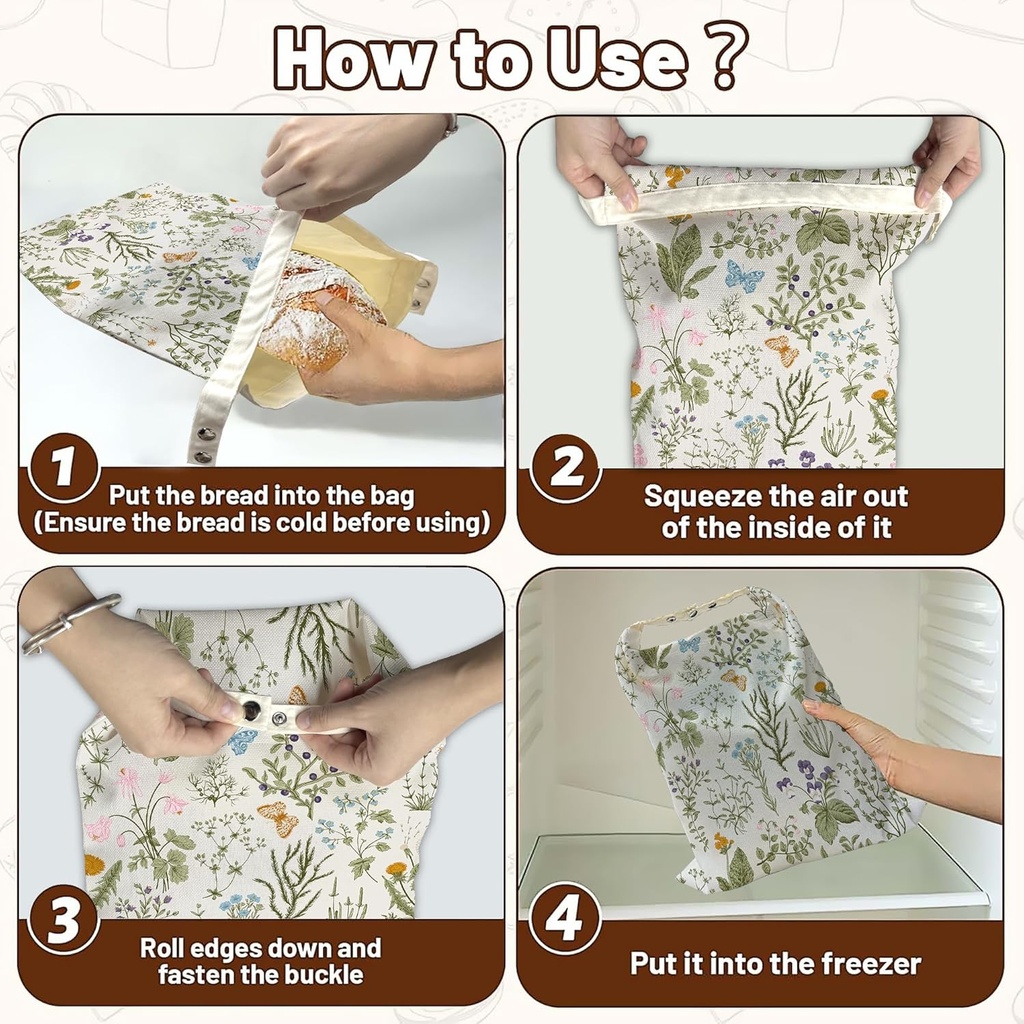 How to Use ?

1
Put the bread into the bag
(Ensure the bread is cold before using)

2
Squeeze the air out of the inside of it

3
Roll edges down and fasten the buckle

4
Put it into the freezer