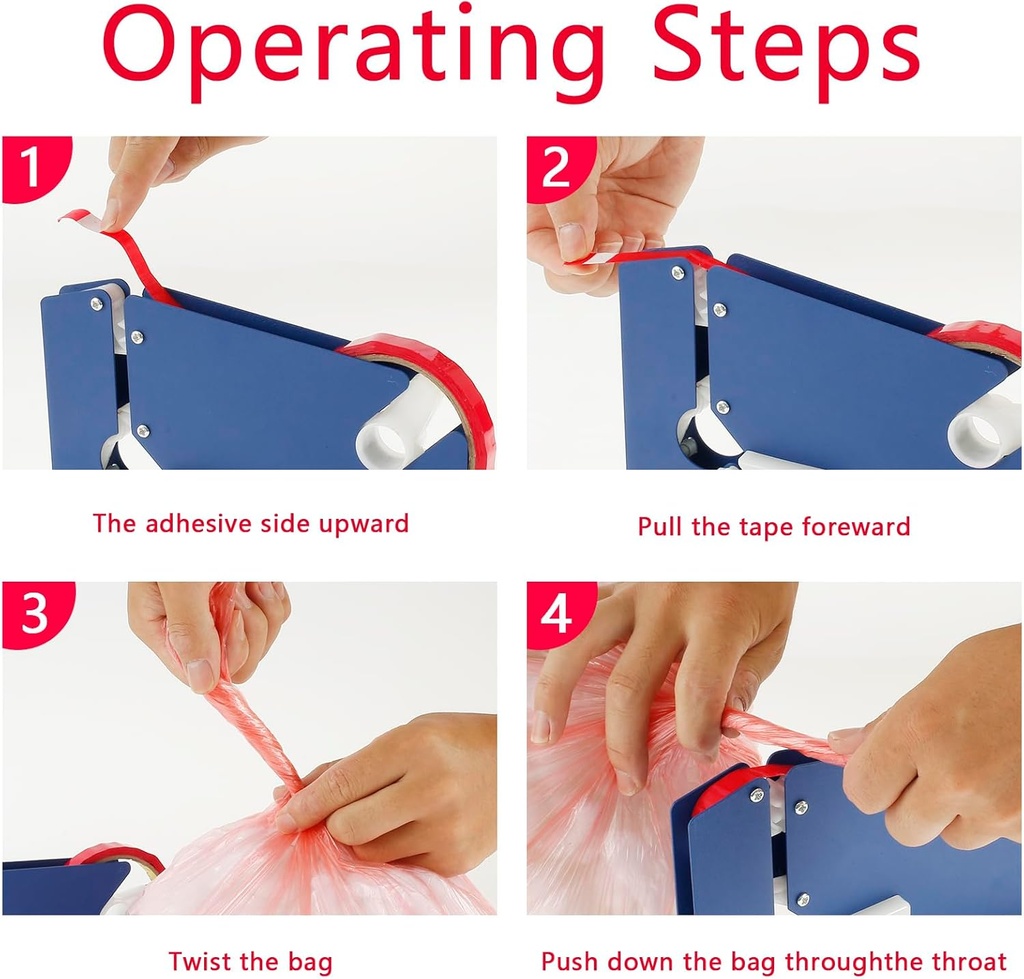 Operating Steps

1

The adhesive side upward

2

Pull the tape foreward

3

Twist the bag

4

Push down the bag throughthe throat