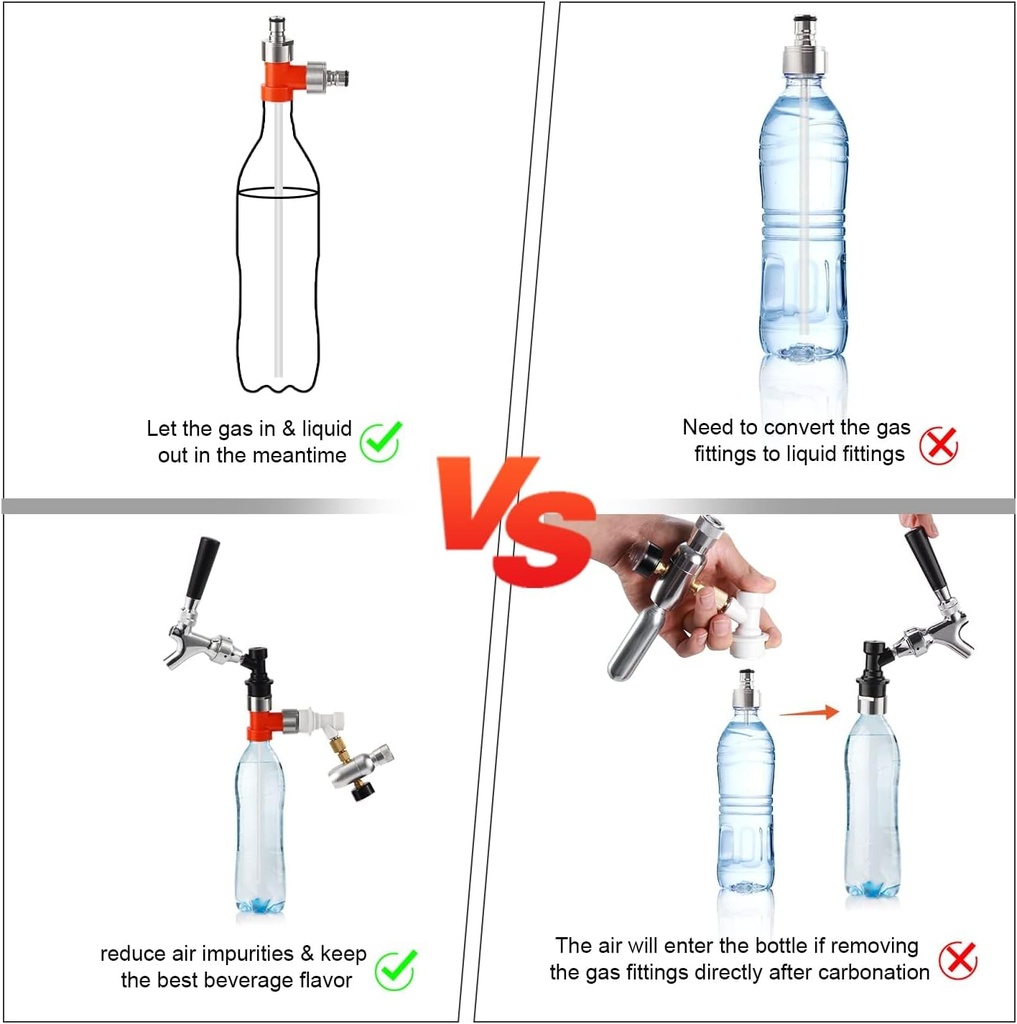 Let the gas in & liquid out in the meantime

Need to convert the gas fittings to liquid fittings

VS

reduce air impurities & keep the best beverage flavor

The air will enter the bottle if removing the gas fittings directly after carbonation