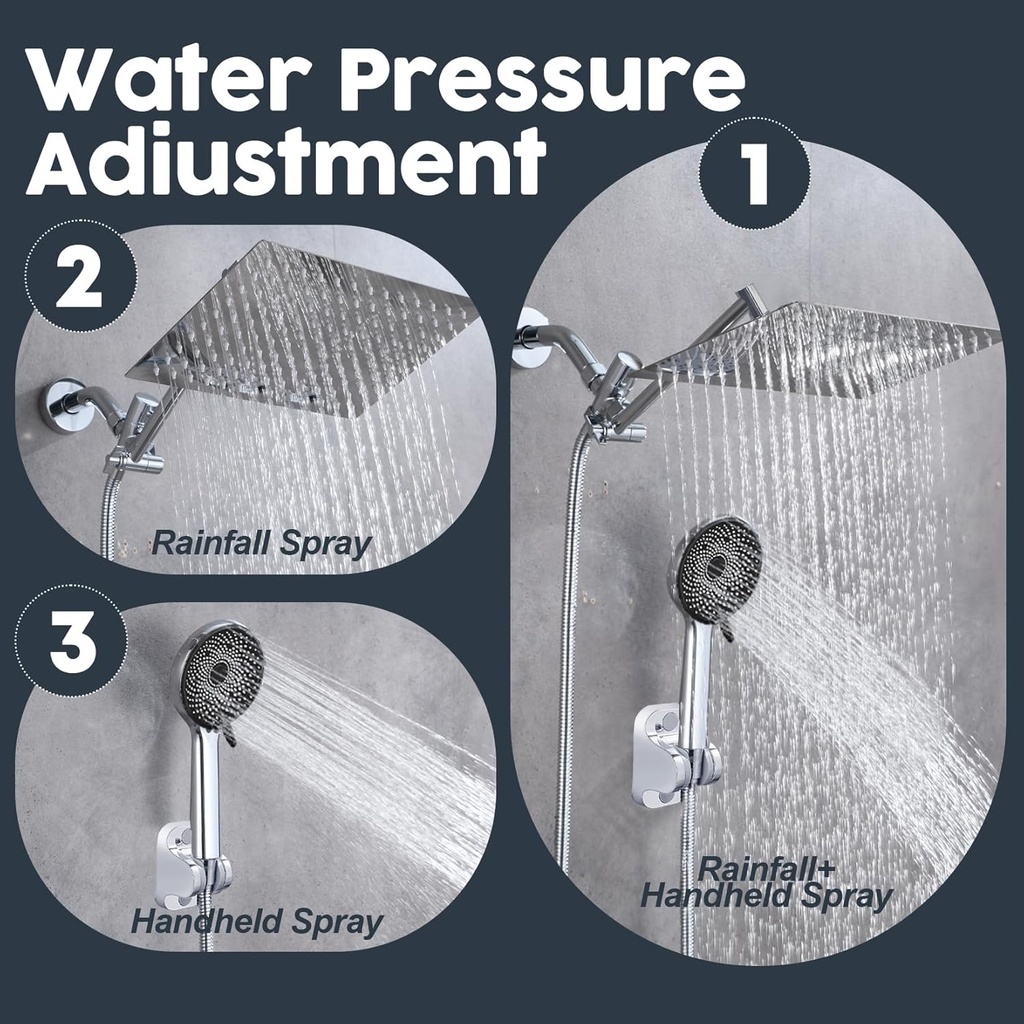 Water Pressure Adiustment

1

2

Rainfall Spray

3

Handheld Spray

Rainfall+ Handheld Spray