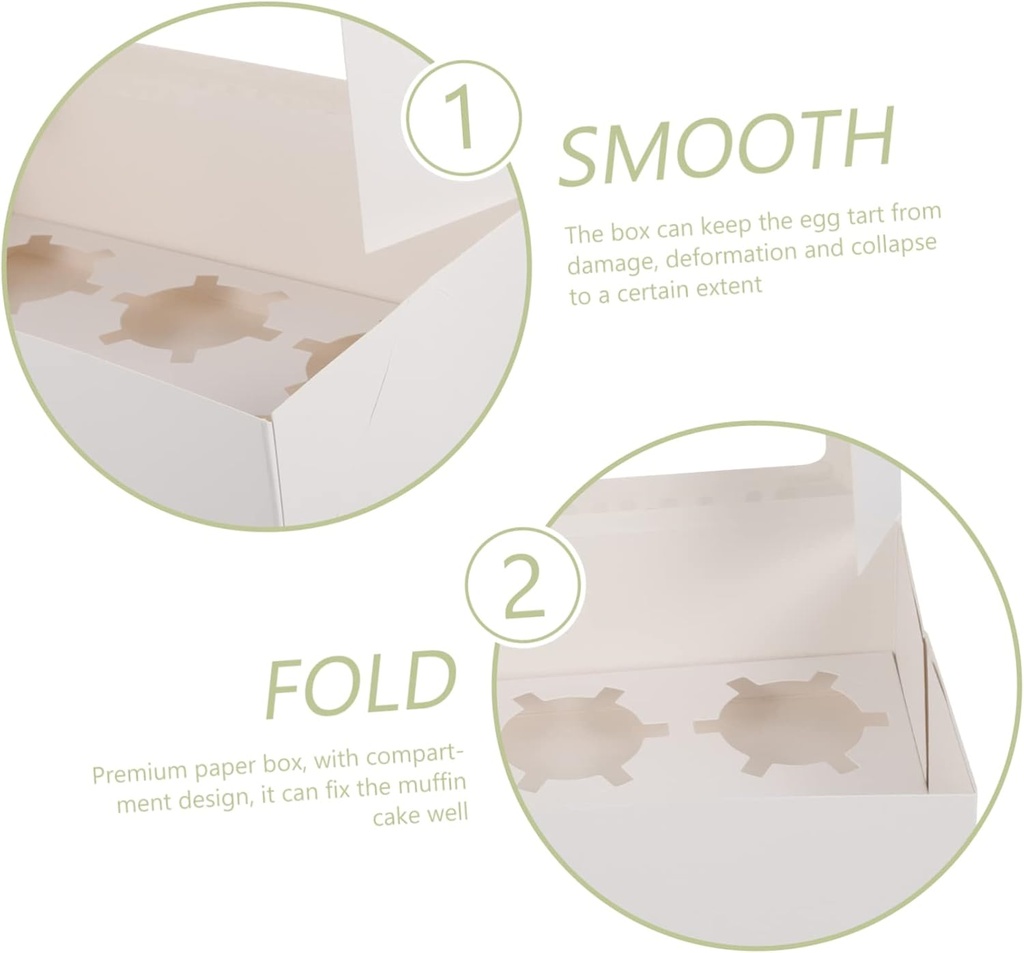 1

SMOOTH

The box can keep the egg tart from damage, deformation and collapse to a certain extent

2

FOLD

Premium paper box, with compartment design, it can fix the muffin cake well