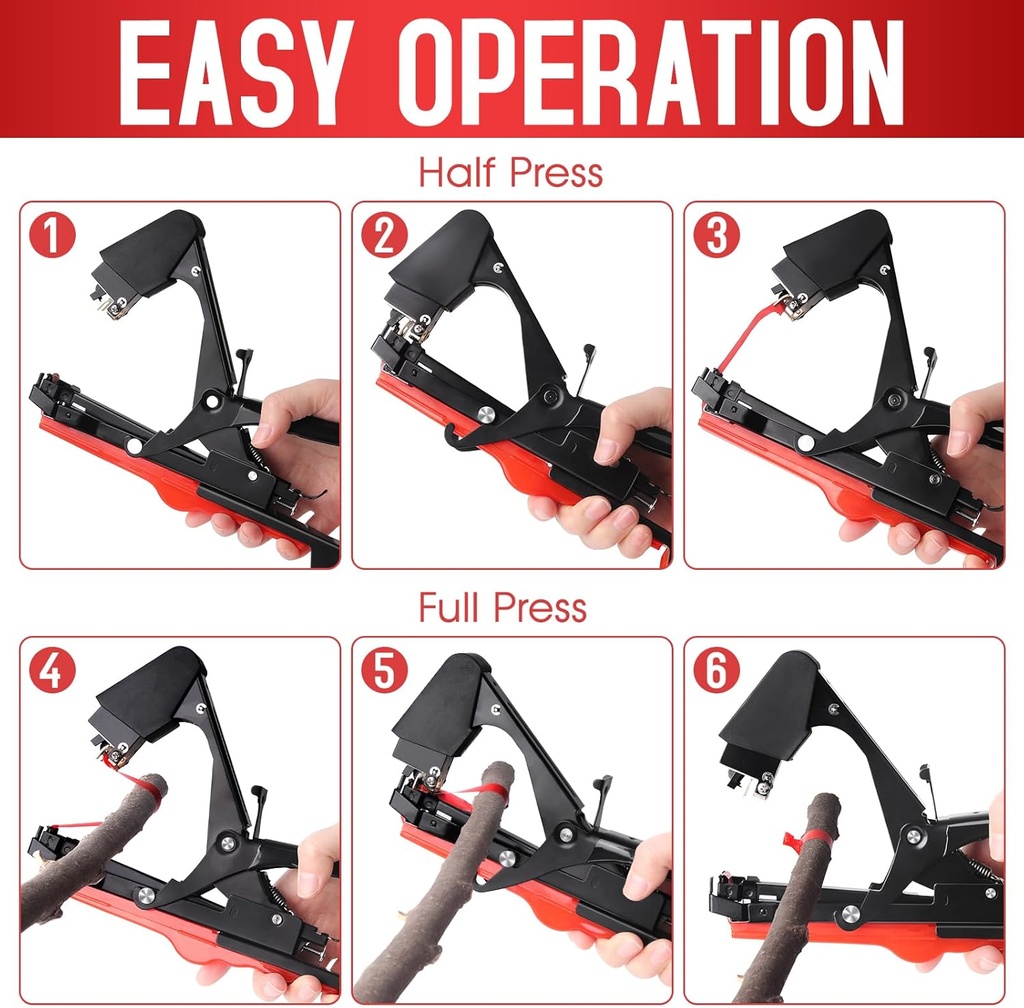 EASY OPERATION

Half Press

1

2

3

Full Press

4

5

6