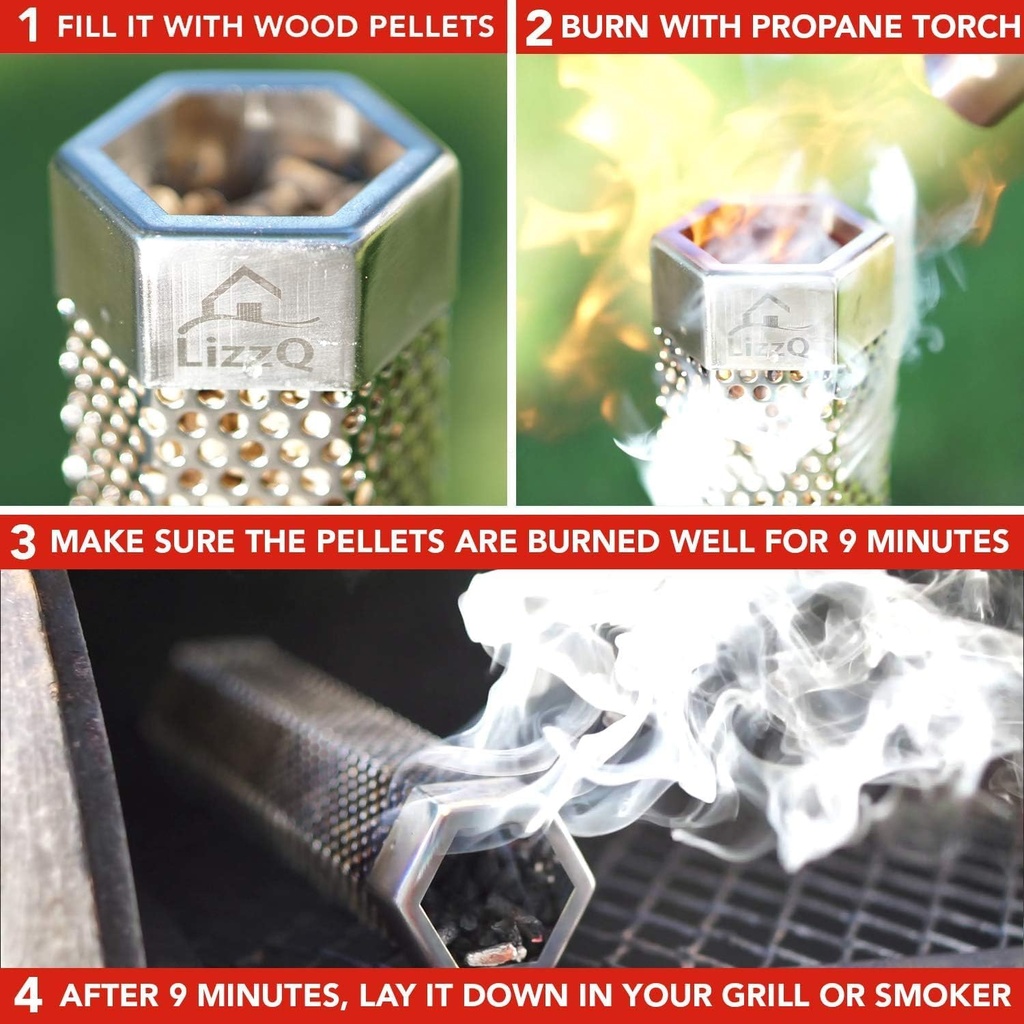 1 FILL IT WITH WOOD PELLETS

LizzQ

2 BURN WITH PROPANE TORCH

LizzQ

3 MAKE SURE THE PELLETS ARE BURNED WELL FOR 9 MINUTES

4 AFTER 9 MINUTES, LAY IT DOWN IN YOUR GRILL OR SMOKER