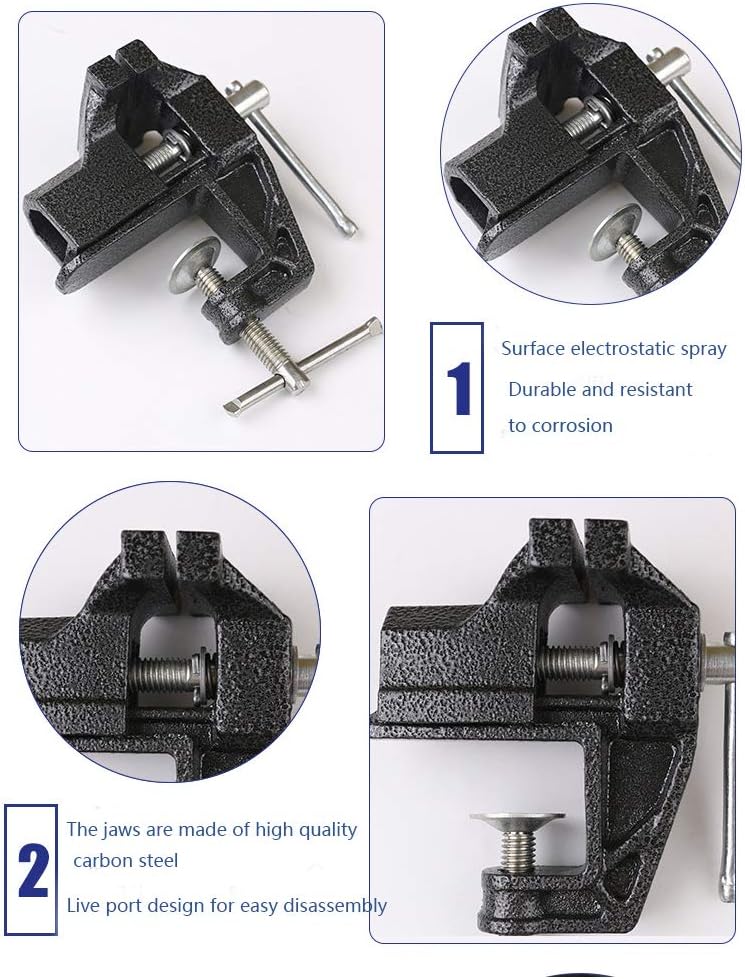 1

Surface electrostatic spray

Durable and resistant to corrosion

2

The jaws are made of high quality carbon steel

Live port design for easy disassembly