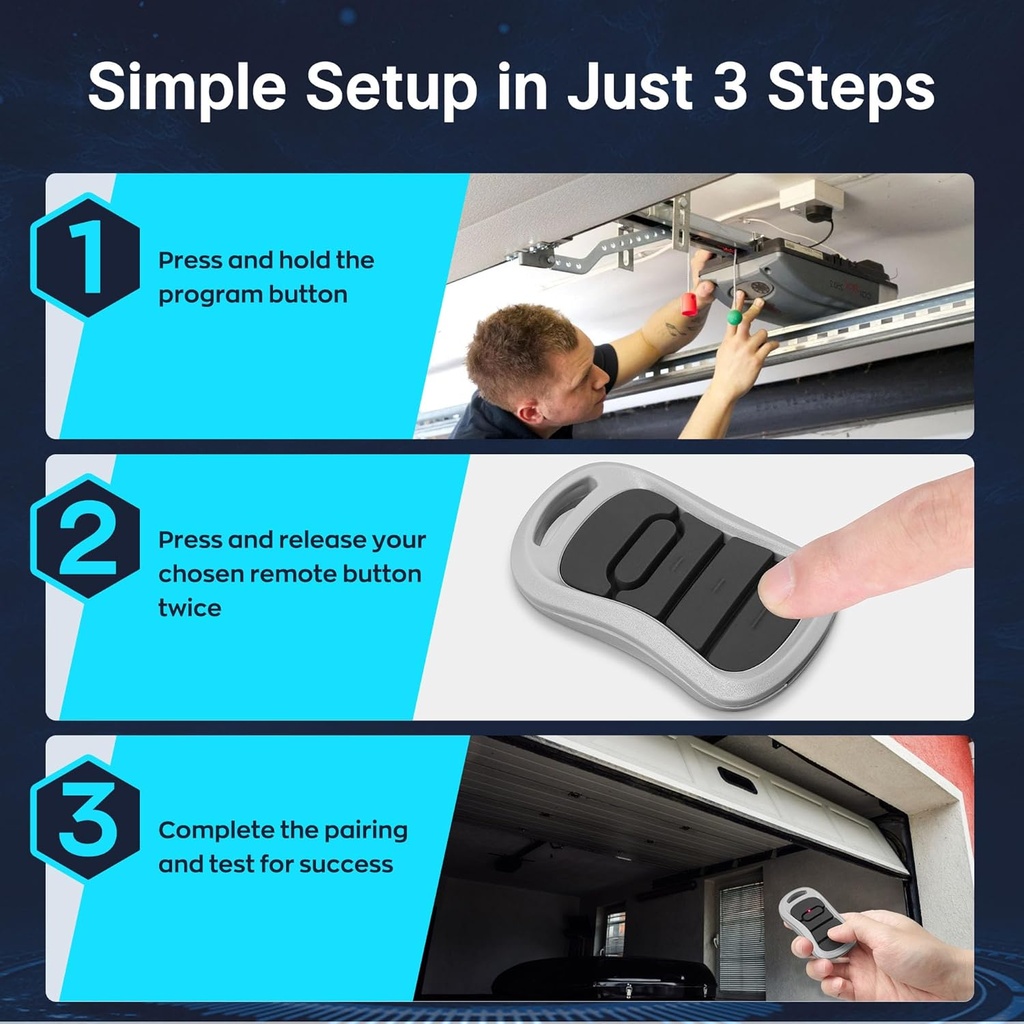 Simple Setup in Just 3 Steps

1

Press and hold the program button

2

Press and release your chosen remote button twice

3

Complete the pairing and test for success