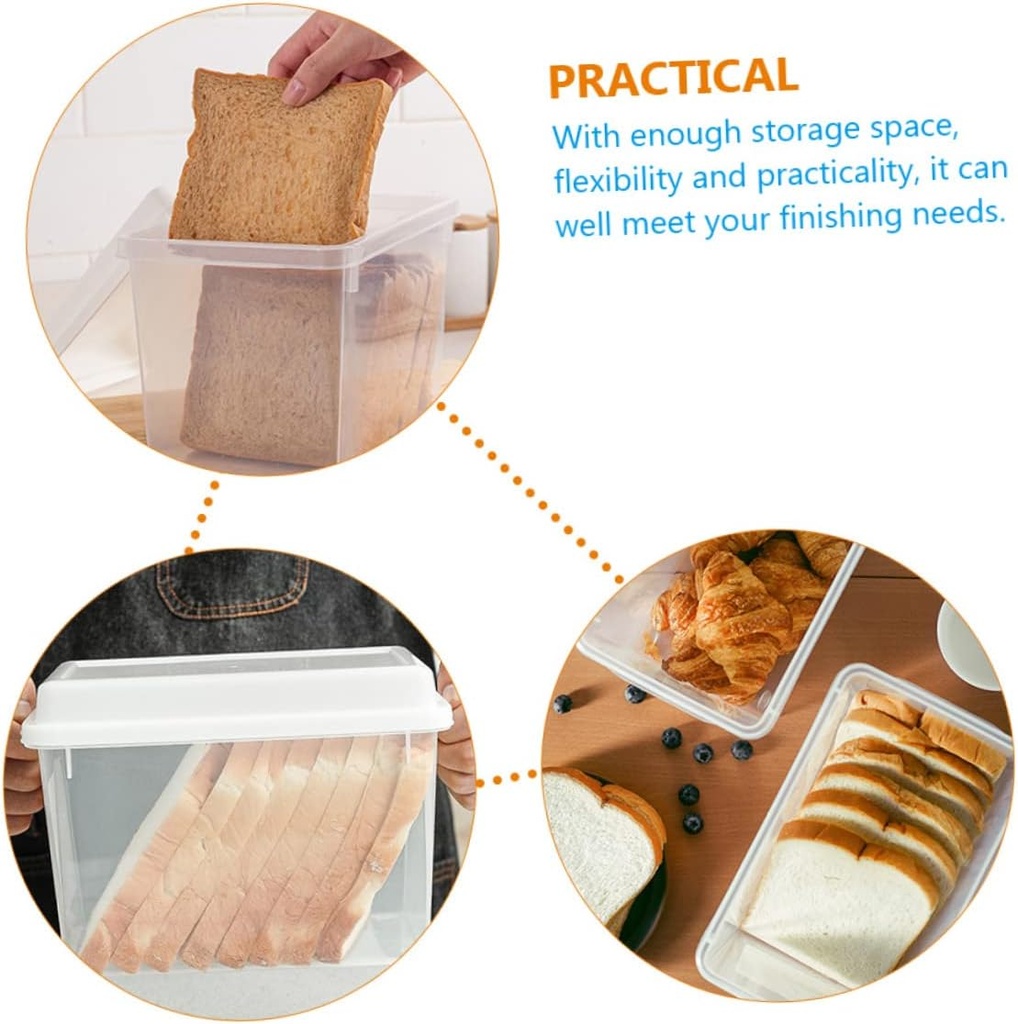 PRACTICAL
With enough storage space, flexibility and practicality, it can well meet your finishing needs.