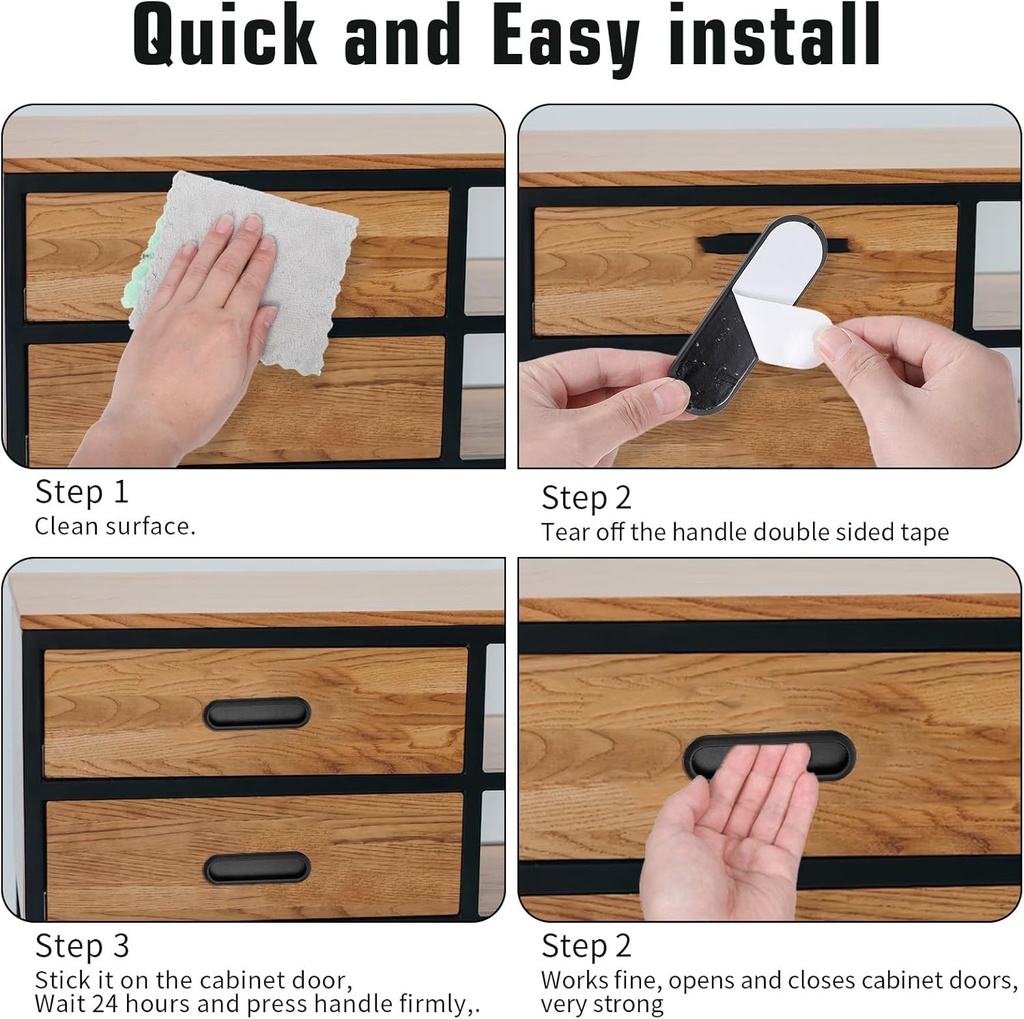 Quick and Easy install

Step 1
Clean surface.

Step 2
Tear off the handle double sided tape

Step 3
Stick it on the cabinet door,
Wait 24 hours and press handle firmly,.

Step 2
Works fine, opens and closes cabinet doors, very strong