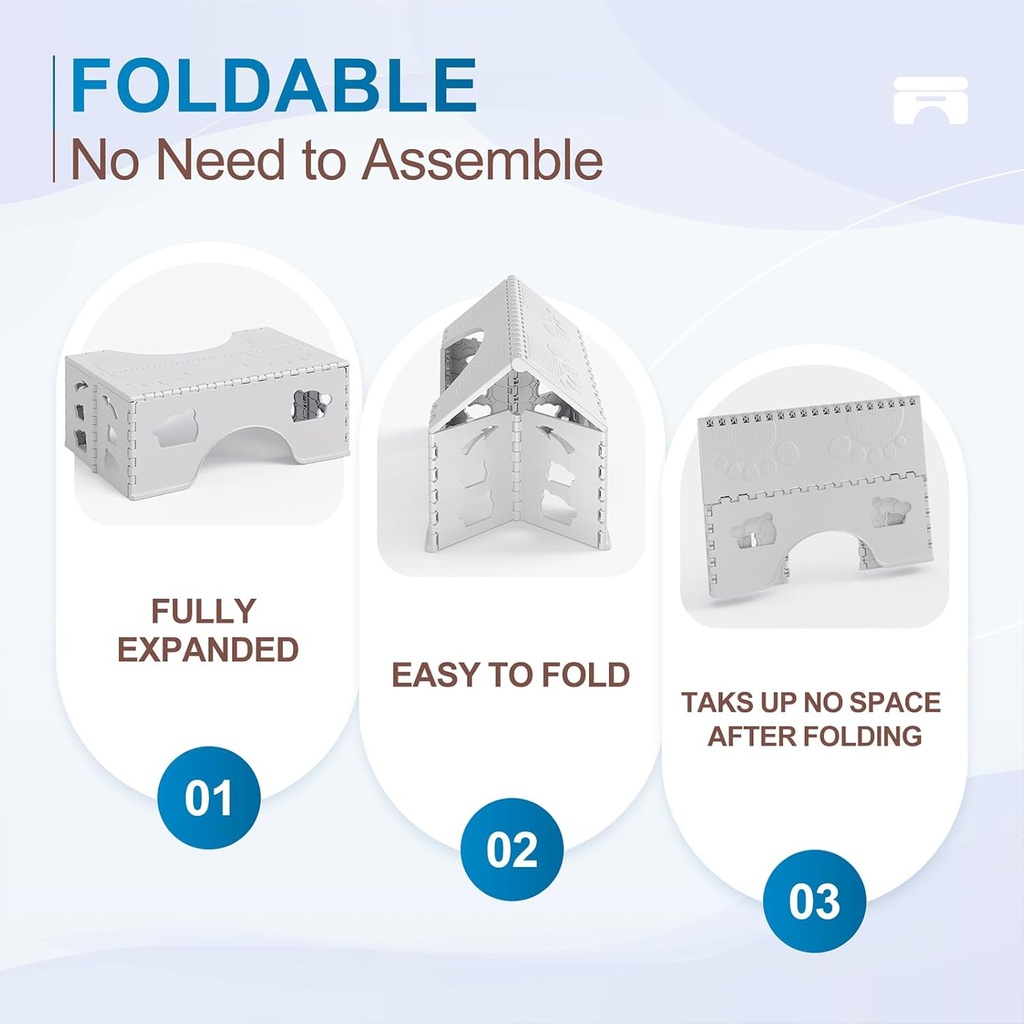 FOLDABLE
No Need to Assemble

FULLY EXPANDED

01

EASY TO FOLD

02

TAKS UP NO SPACE AFTER FOLDING

03