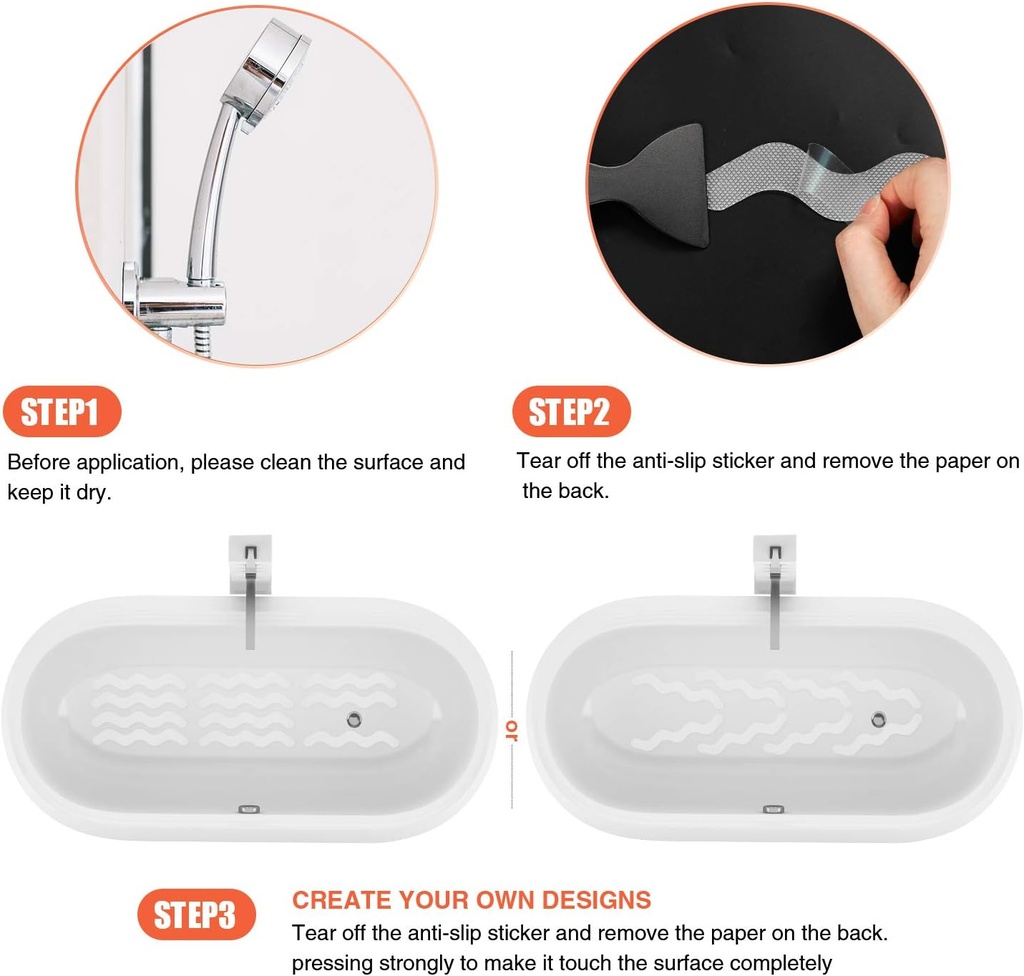 STEP1

Before application, please clean the surface and keep it dry.

STEP2

Tear off the anti-slip sticker and remove the paper on the back.

or

STEP3

CREATE YOUR OWN DESIGNS

Tear off the anti-slip sticker and remove the paper on the back. pressing strongly to make it touch the surface completely