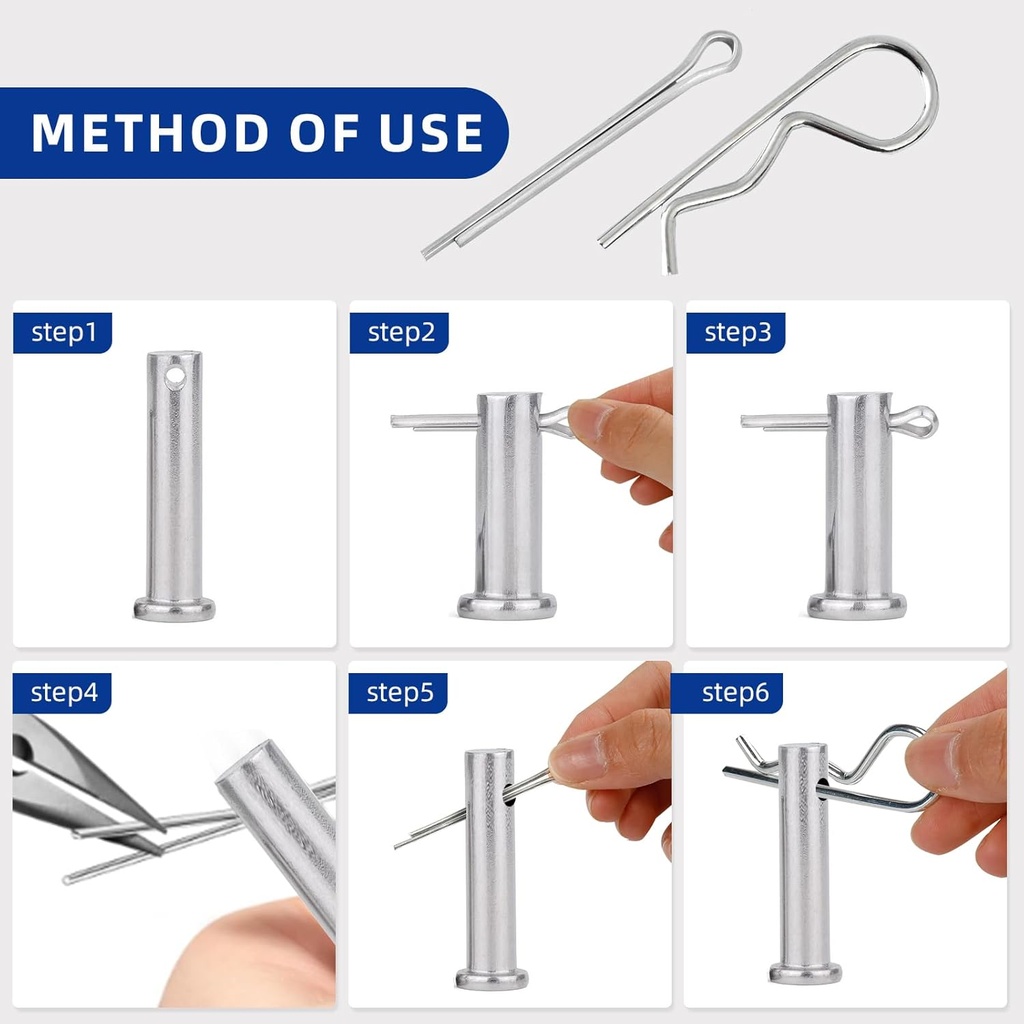 METHOD OF USE

step1

step2

step3

step4

step5

step6