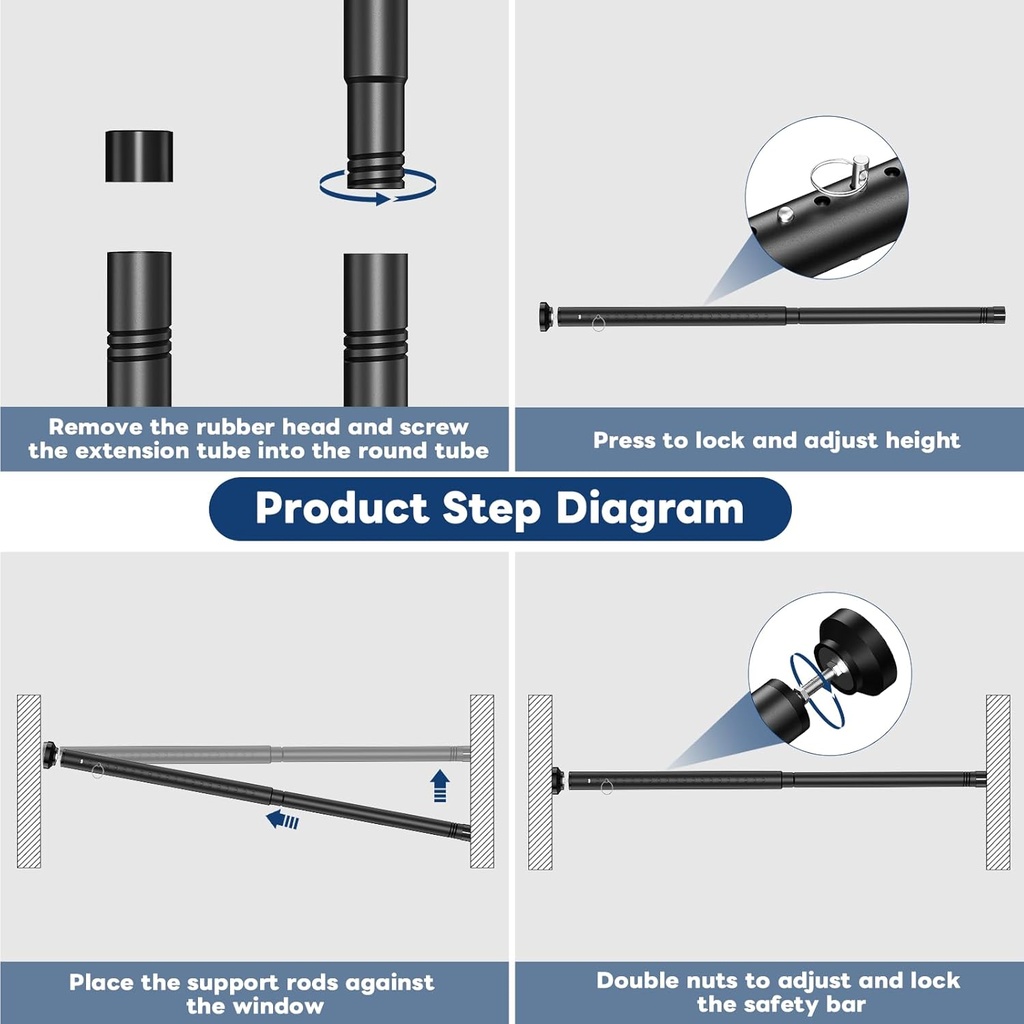 Remove the rubber head and screw the extension tube into the round tube

Press to lock and adjust height

Product Step Diagram

Place the support rods against the window

Double nuts to adjust and lock the safety bar