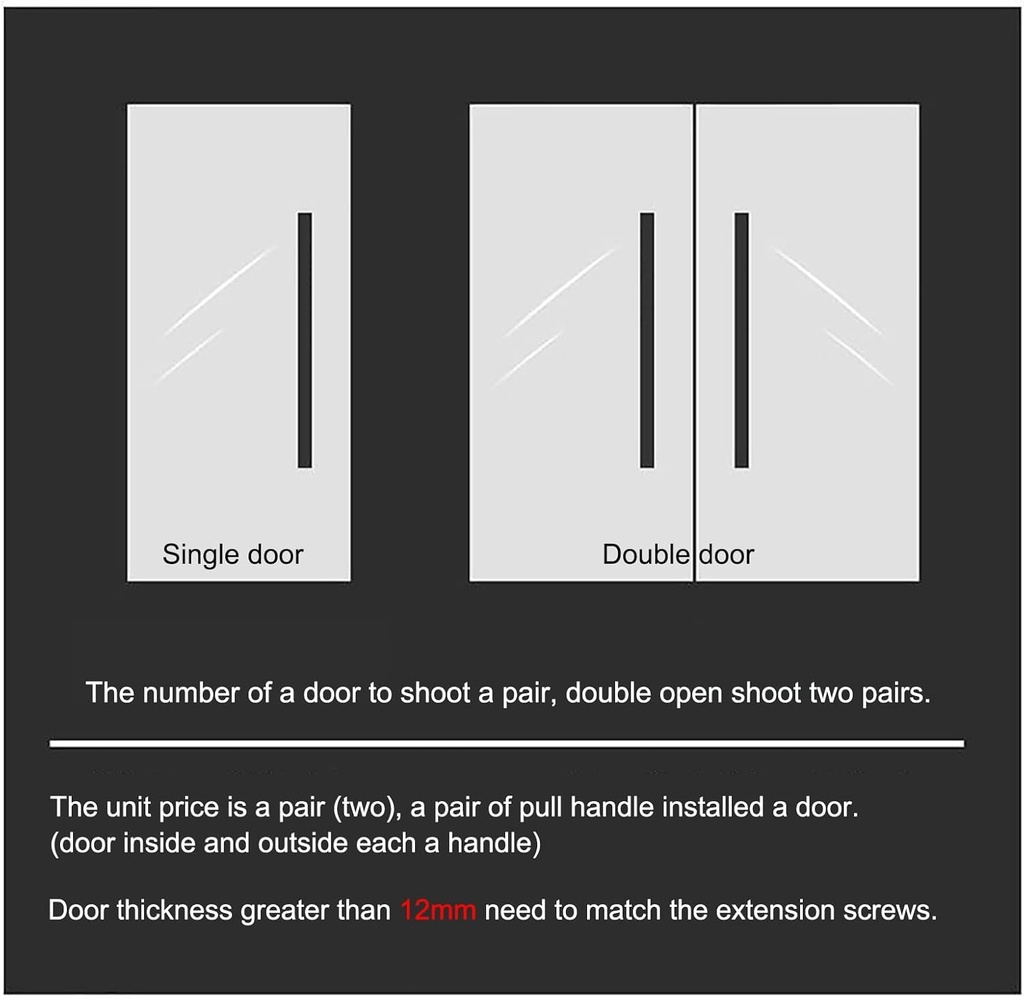 Single door

Double door

The number of a door to shoot a pair, double open shoot two pairs.

The unit price is a pair (two), a pair of pull handle installed a door. (door inside and outside each a handle)

Door thickness greater than 12mm need to match the extension screws.