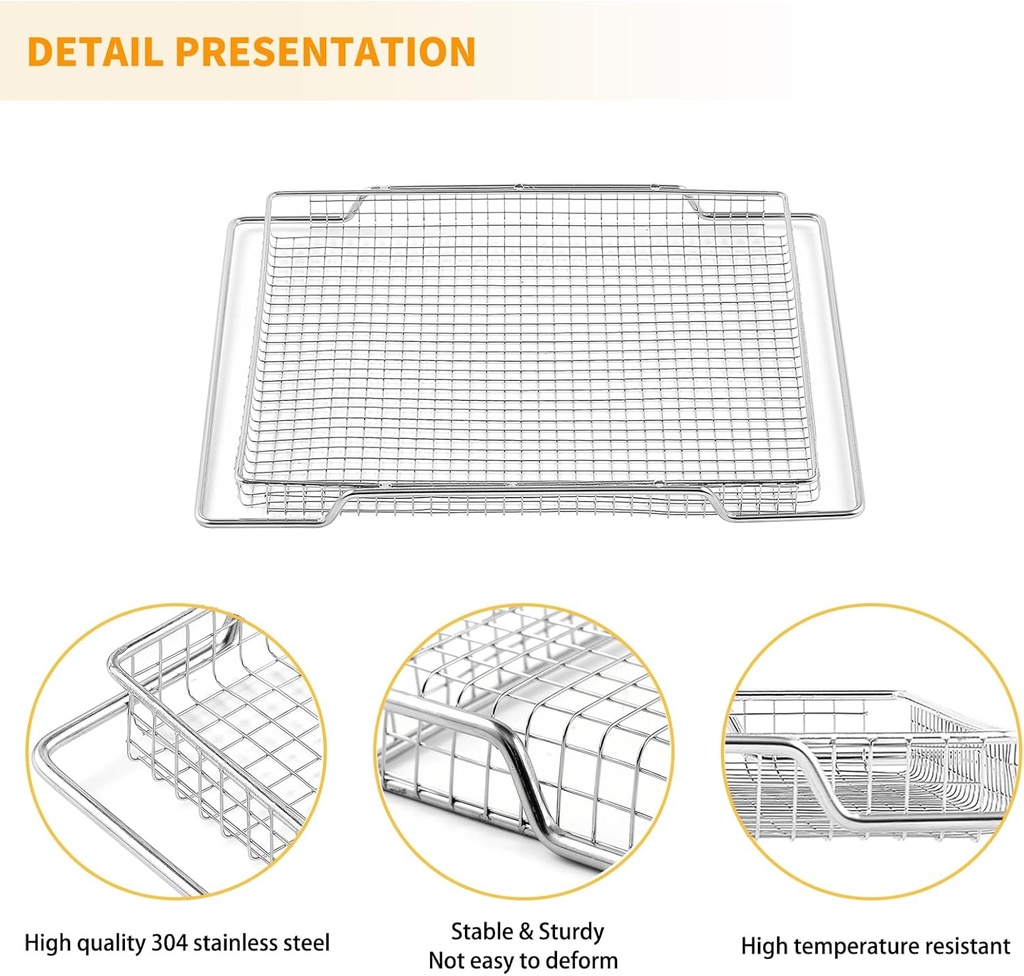 DETAIL PRESENTATION

High quality 304 stainless steel

Stable & Sturdy
Not easy to deform

High temperature resistant