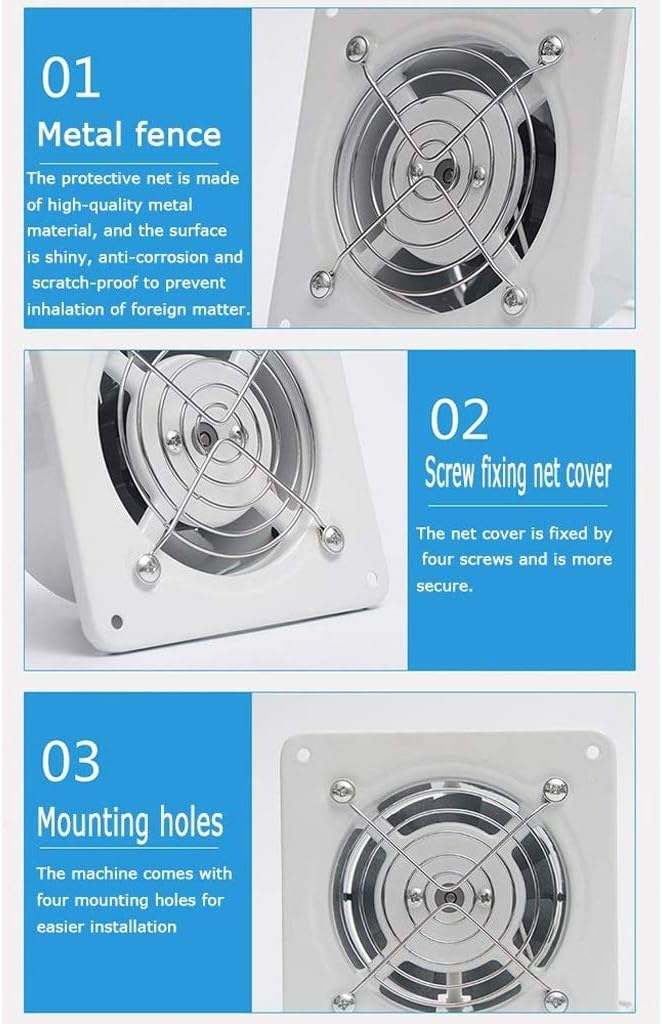 01
Metal fence
The protective net is made of high-quality metal material, and the surface is shiny, anti-corrosion and scratch-proof to prevent inhalation of foreign matter.

02
Screw fixing net cover
The net cover is fixed by four screws and is more secure.

03
Mounting holes
The machine comes with four mounting holes for easier installation