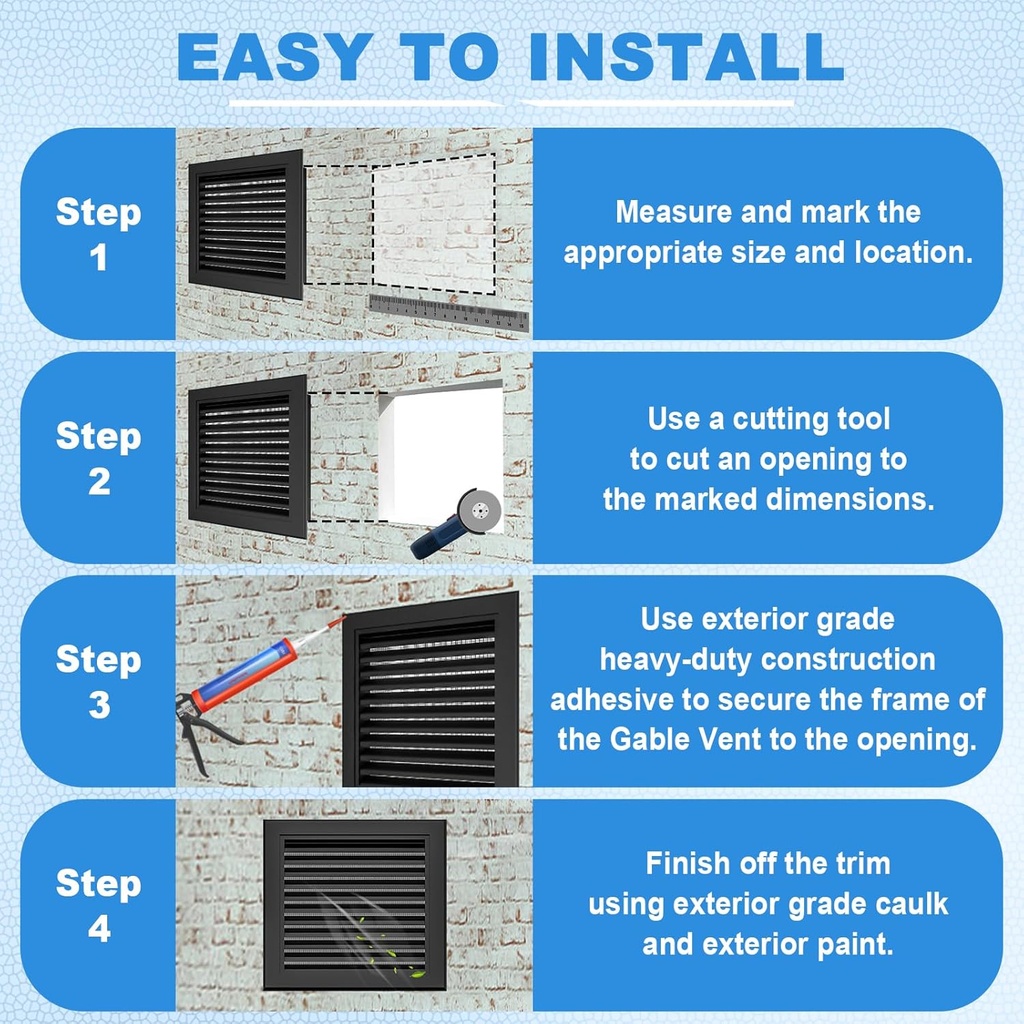 EASY TO INSTALL

Step 1

Measure and mark the appropriate size and location.

Step 2

Use a cutting tool to cut an opening to the marked dimensions.

Step 3

Use exterior grade heavy-duty construction adhesive to secure the frame of the Gable Vent to the opening.

Step 4

Finish off the trim using exterior grade caulk and exterior paint.