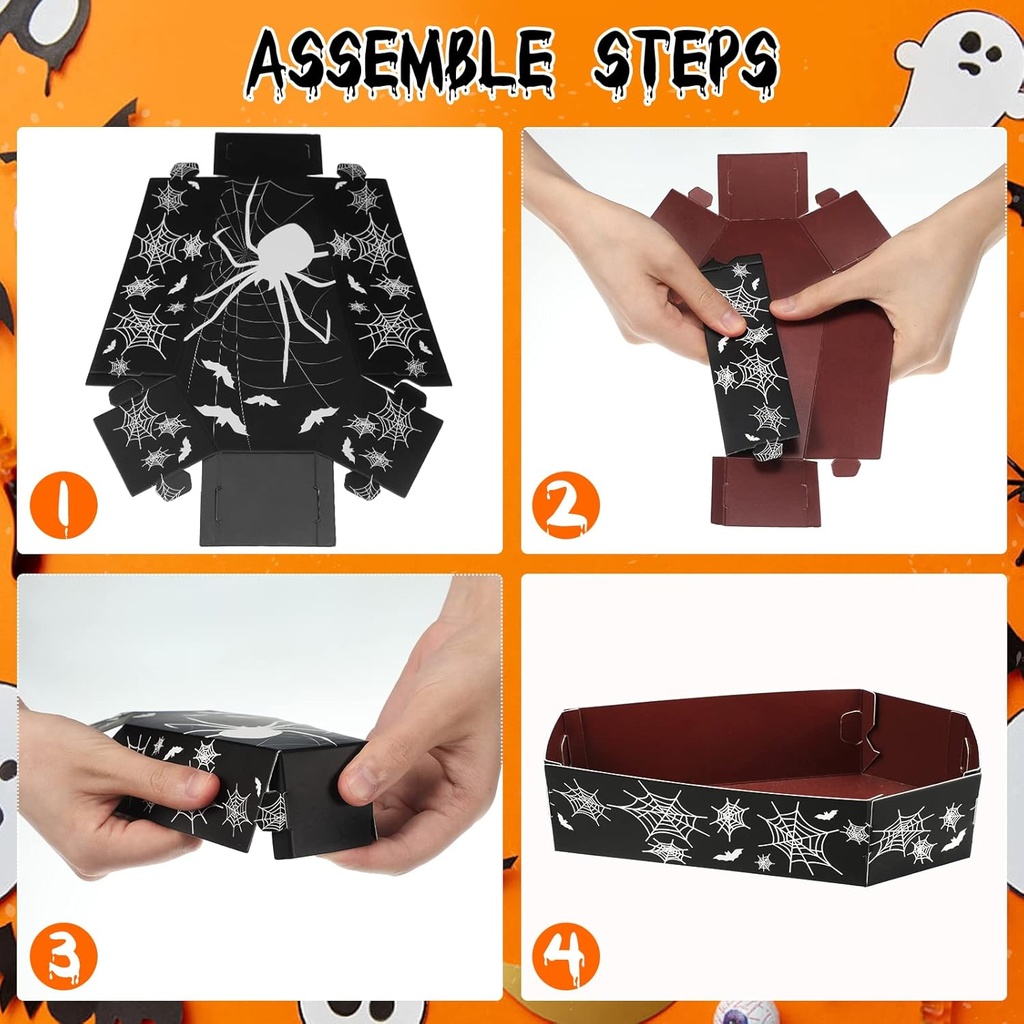 ASSEMBLE STEPS

1

2

3

4