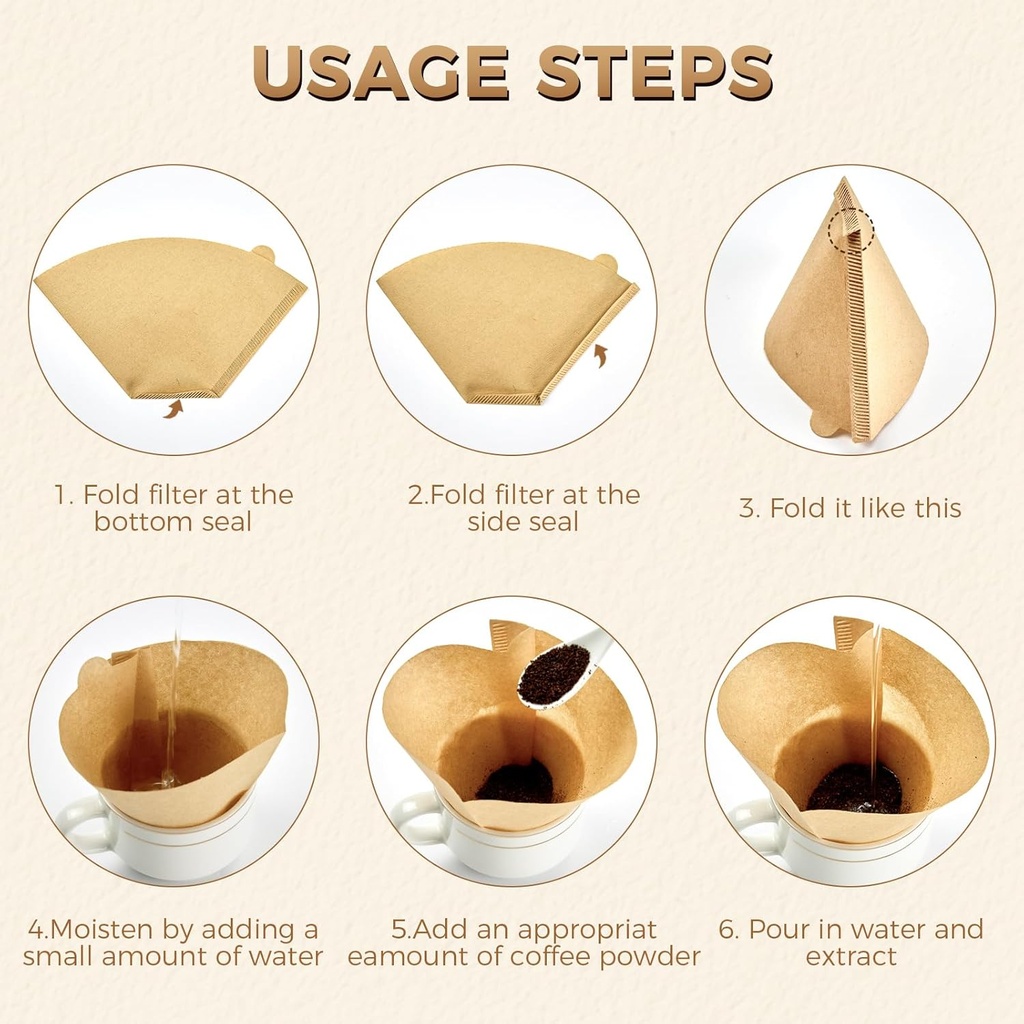 USAGE STEPS

1. Fold filter at the bottom seal

2.Fold filter at the side seal

3. Fold it like this

4.Moisten by adding a small amount of water

5.Add an appropriat eamount of coffee powder

6. Pour in water and extract