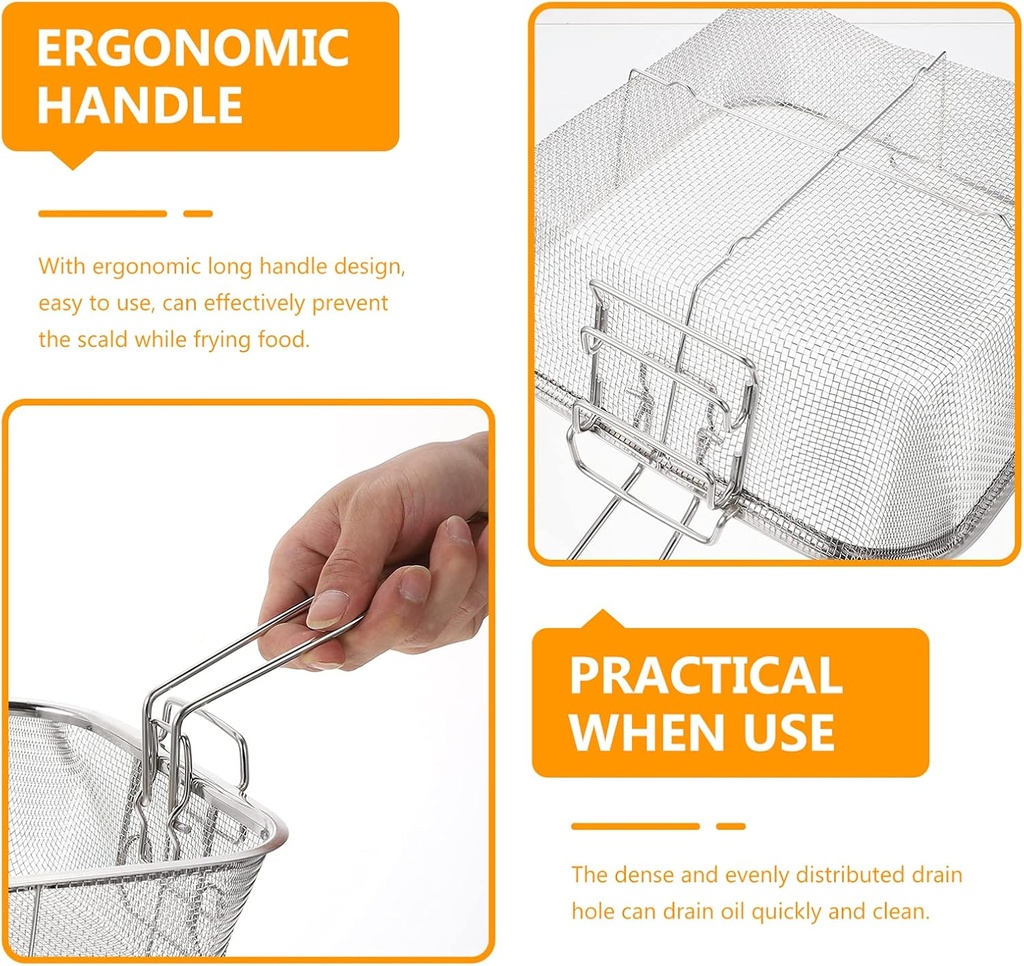 ERGONOMIC HANDLE

With ergonomic long handle design, easy to use, can effectively prevent the scald while frying food.

PRACTICAL WHEN USE

The dense and evenly distributed drain hole can drain oil quickly and clean.