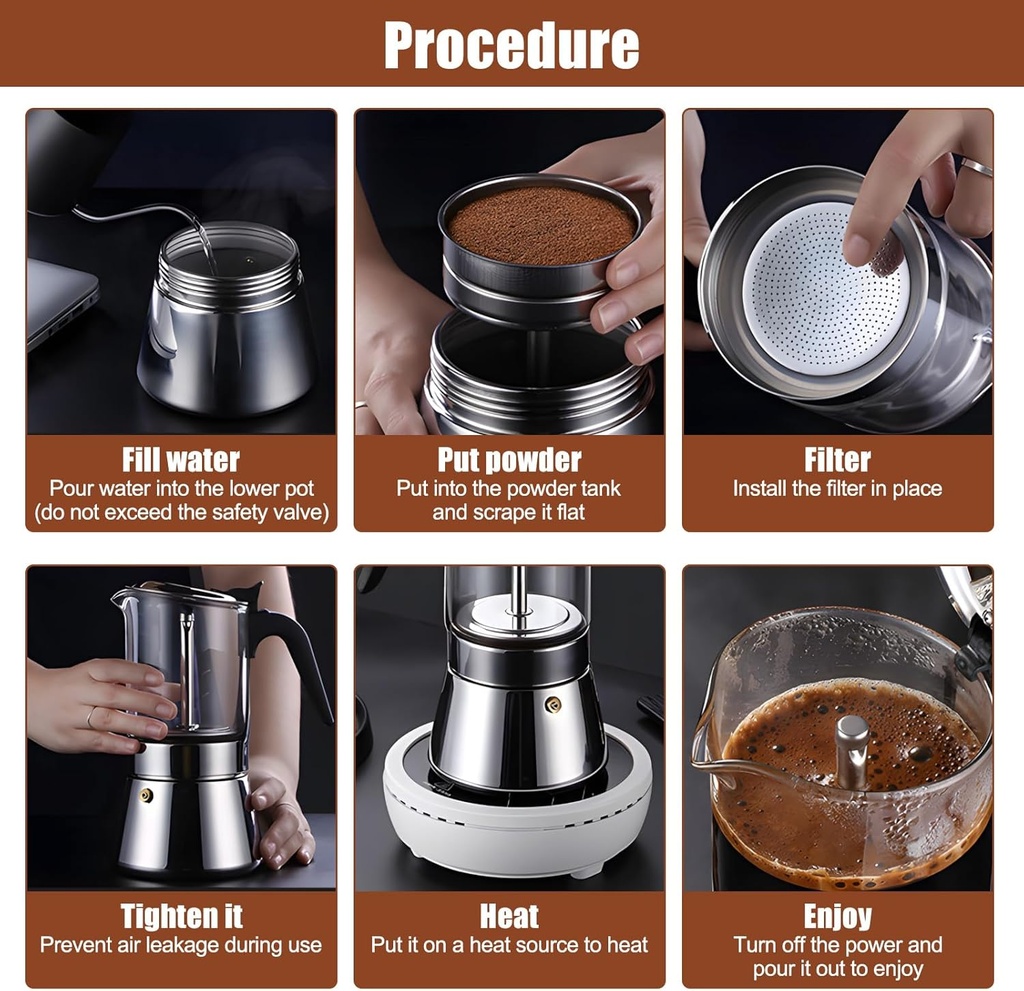 Procedure

Fill water
Pour water into the lower pot (do not exceed the safety valve)

Put powder
Put into the powder tank and scrape it flat

Filter
Install the filter in place

Tighten it
Prevent air leakage during use

Heat
Put it on a heat source to heat

Enjoy
Turn off the power and pour it out to enjoy