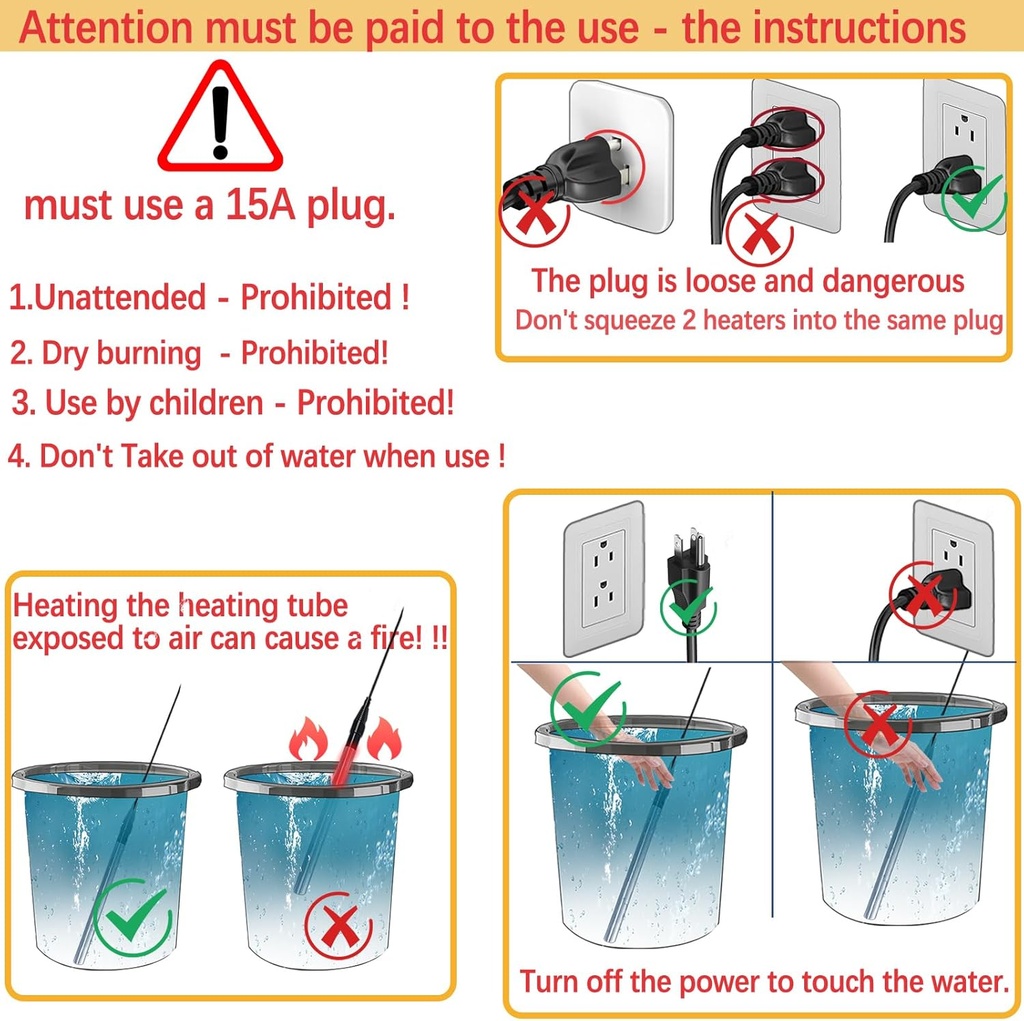 Attention must be paid to the use - the instructions

must use a 15A plug.

1.Unattended - Prohibited !

2. Dry burning - Prohibited!

3. Use by children - Prohibited!

4. Don't Take out of water when use !

The plug is loose and dangerous
Don't squeeze 2 heaters into the same plug

Heating the heating tube exposed to air can cause a fire! !!

Turn off the power to touch the water.