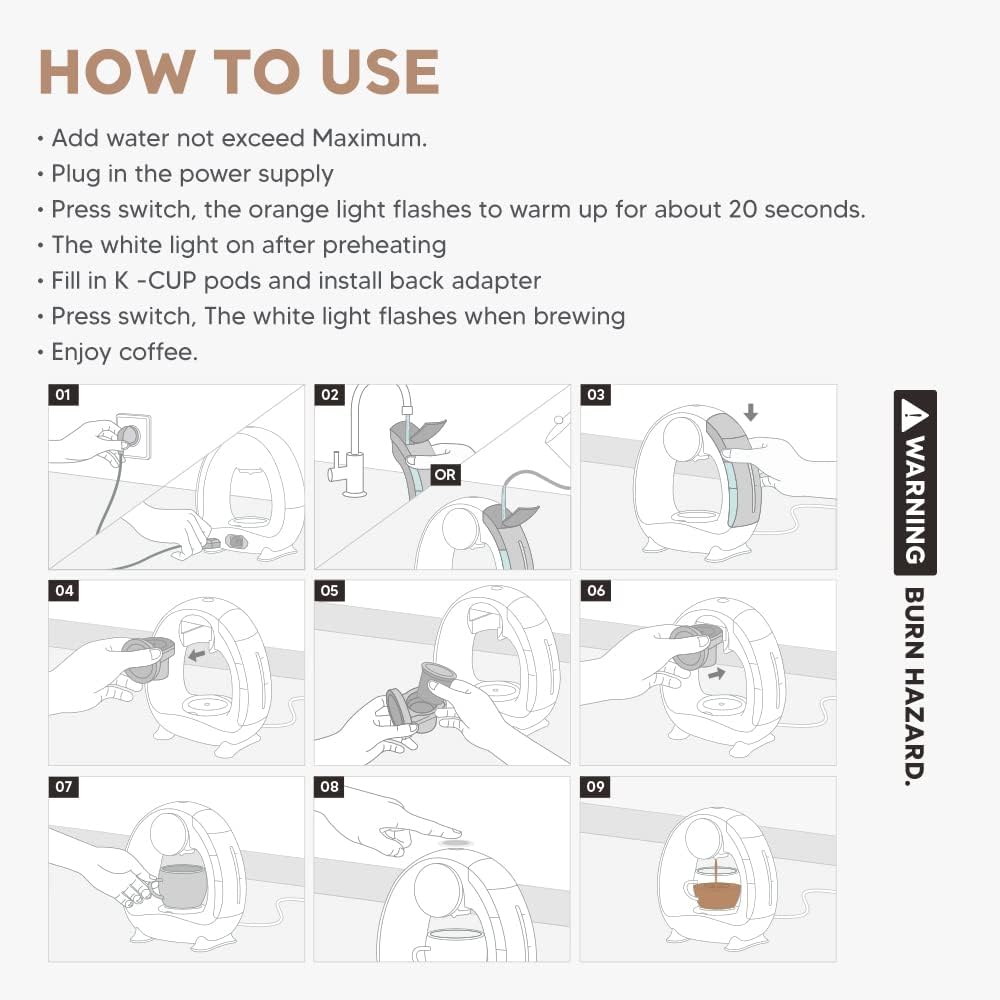 HOW TO USE

• Add water not exceed Maximum.
• Plug in the power supply
• Press switch, the orange light flashes to warm up for about 20 seconds.
• The white light on after preheating
• Fill in K -CUP pods and install back adapter
• Press switch, The white light flashes when brewing
• Enjoy coffee.

01

02

OR

03

04

05

06

07

08

09

WARNING

BURN HAZARD.