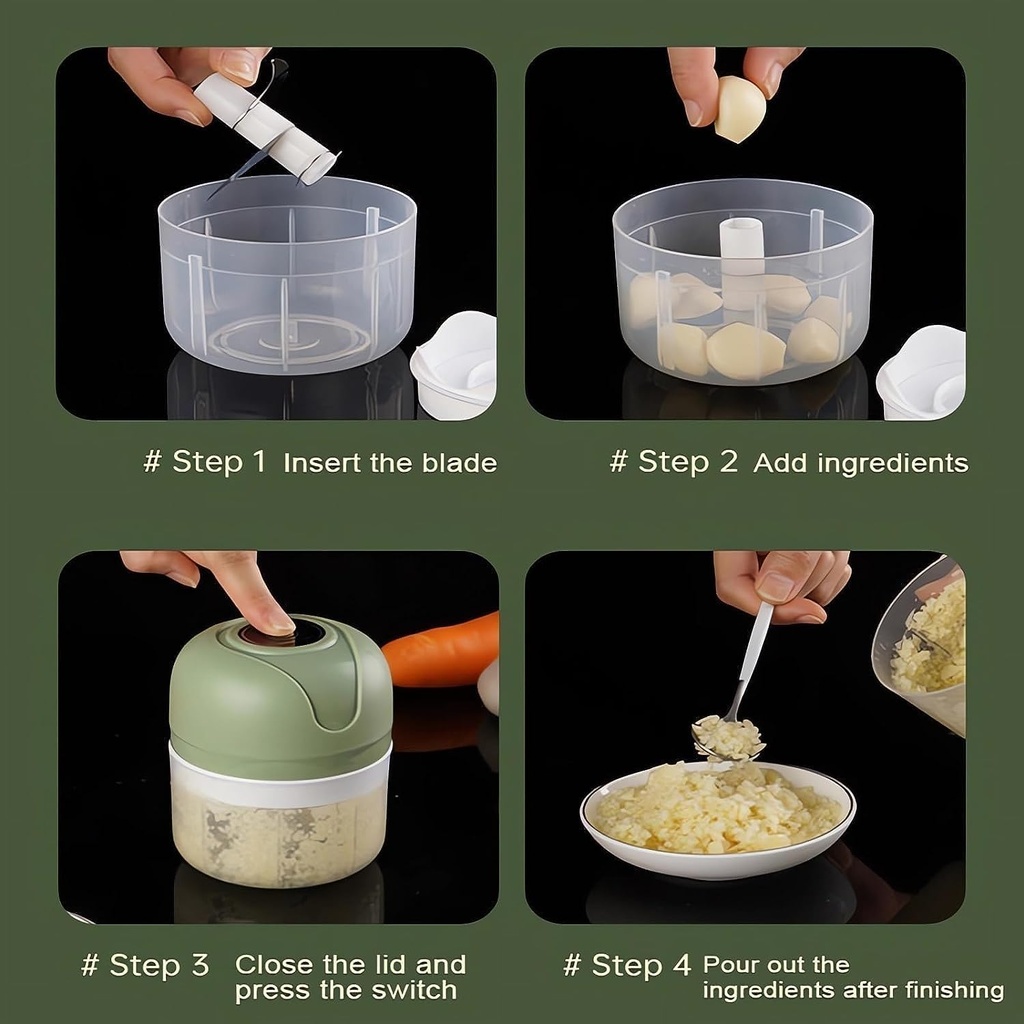 # Step 1 Insert the blade

# Step 2 Add ingredients

# Step 3 Close the lid and press the switch

# Step 4 Pour out the ingredients after finishing