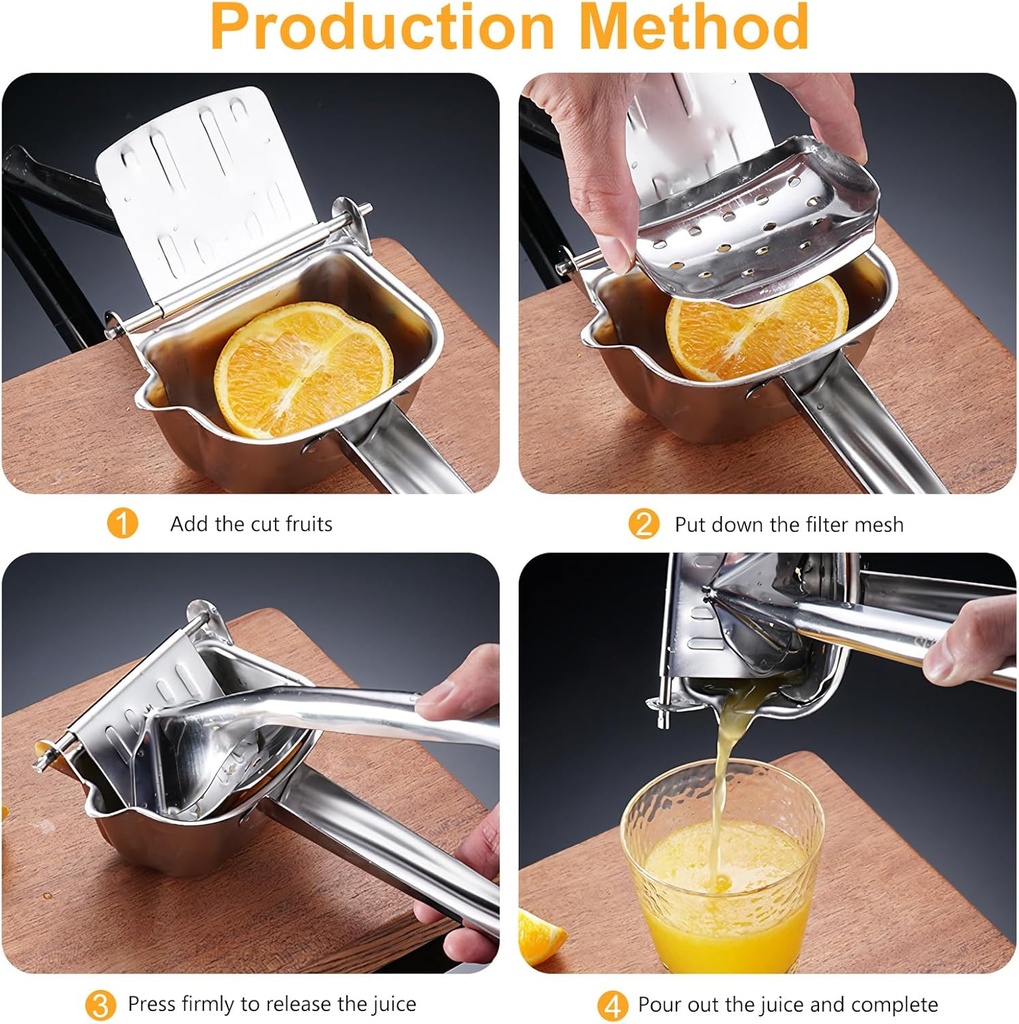 Production Method

1 Add the cut fruits

2 Put down the filter mesh

3 Press firmly to release the juice

4 Pour out the juice and complete