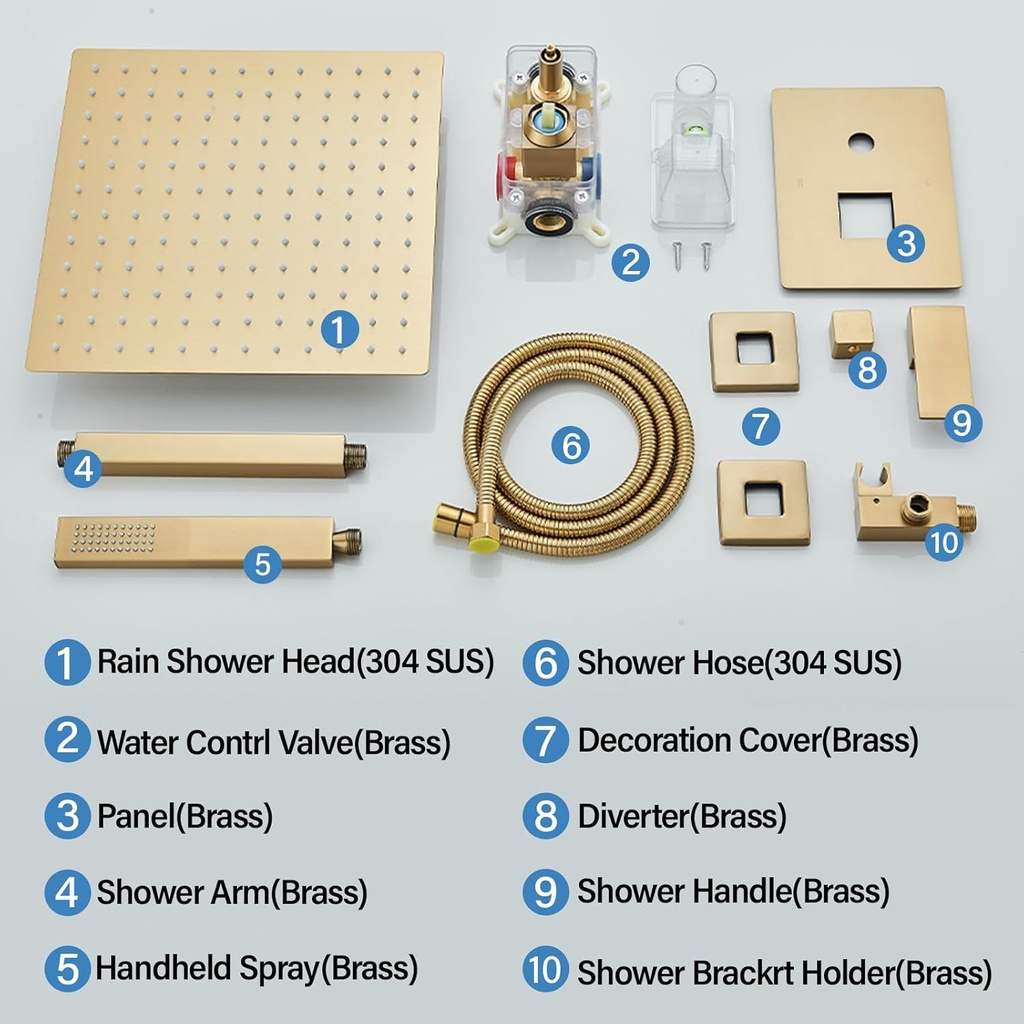 1
2
3
4
5
6
7
8
9
10

1 Rain Shower Head(304 SUS)

2 Water Contrl Valve(Brass)

3 Panel(Brass)

4 Shower Arm(Brass)

5 Handheld Spray(Brass)

6 Shower Hose(304 SUS)

7 Decoration Cover(Brass)

8 Diverter(Brass)

9 Shower Handle(Brass)

10 Shower Brackrt Holder(Brass)