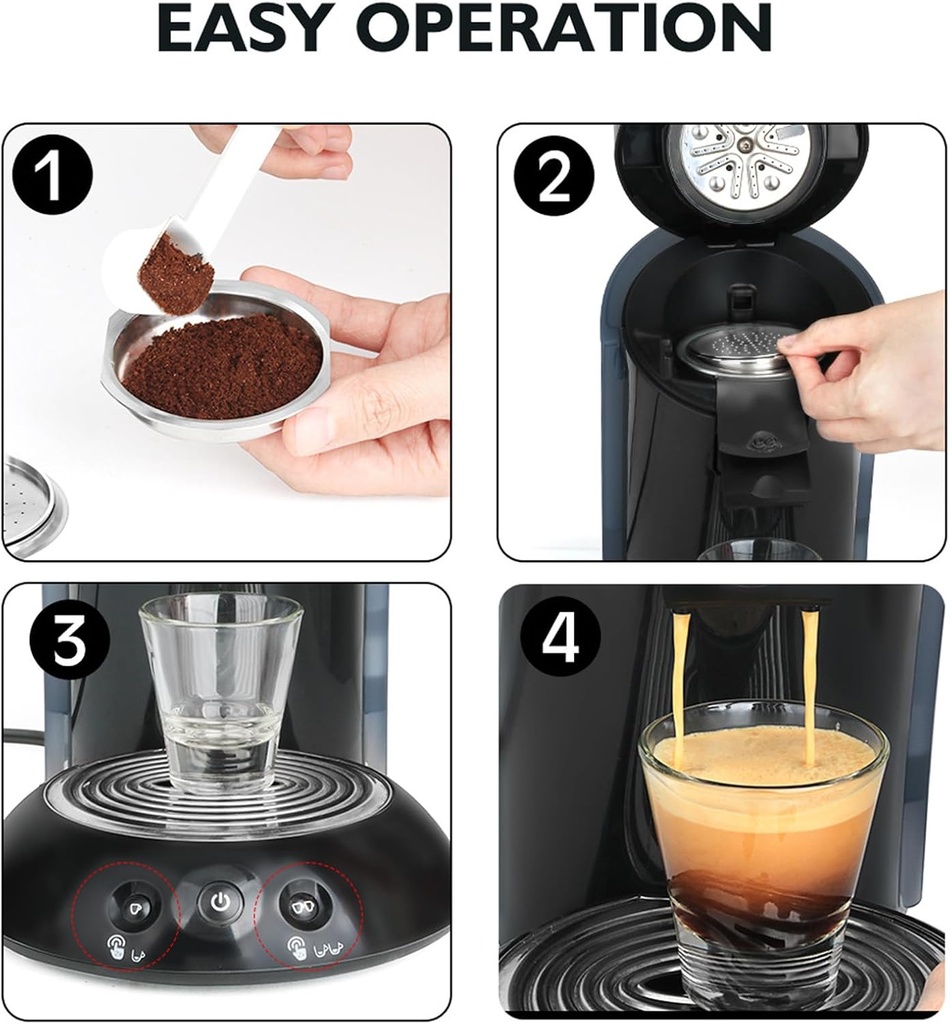 EASY OPERATION

1

2

3

4