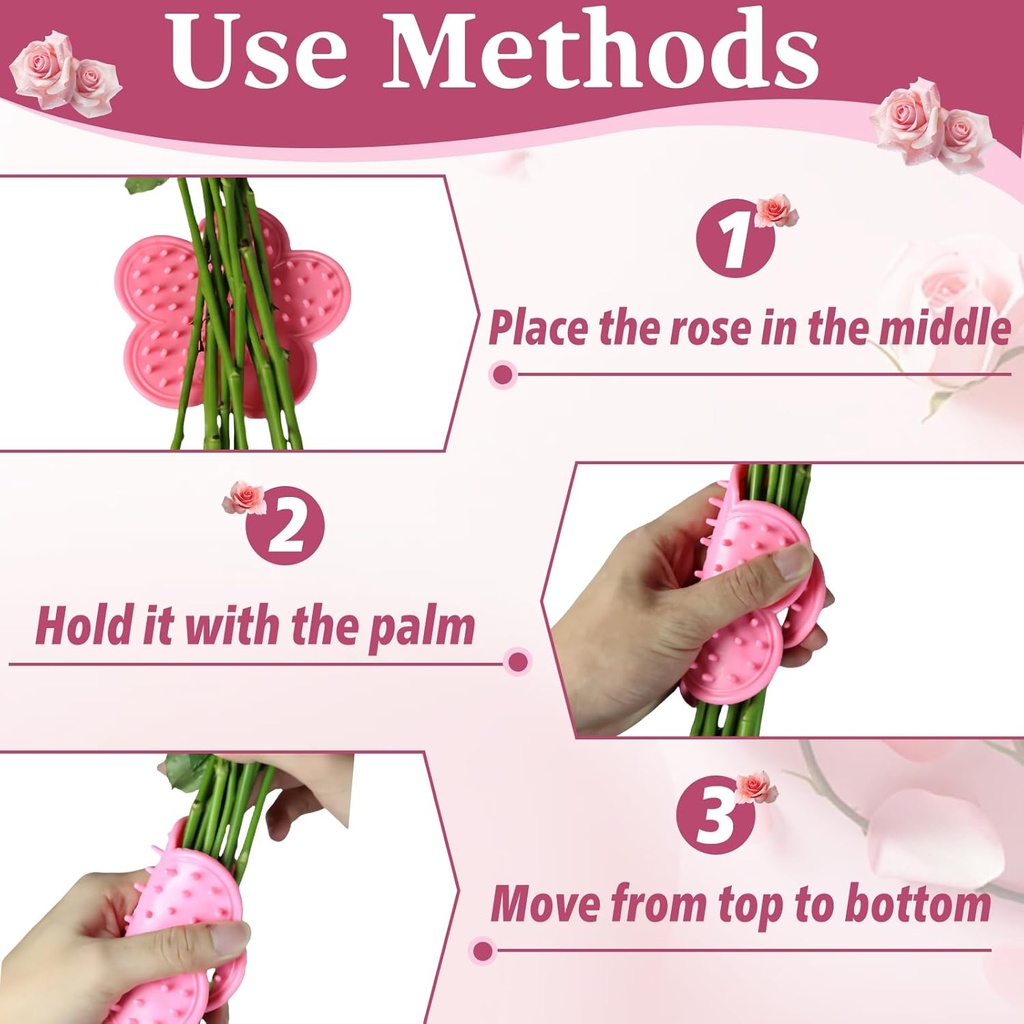 Use Methods

1

Place the rose in the middle

2

Hold it with the palm

3

Move from top to bottom