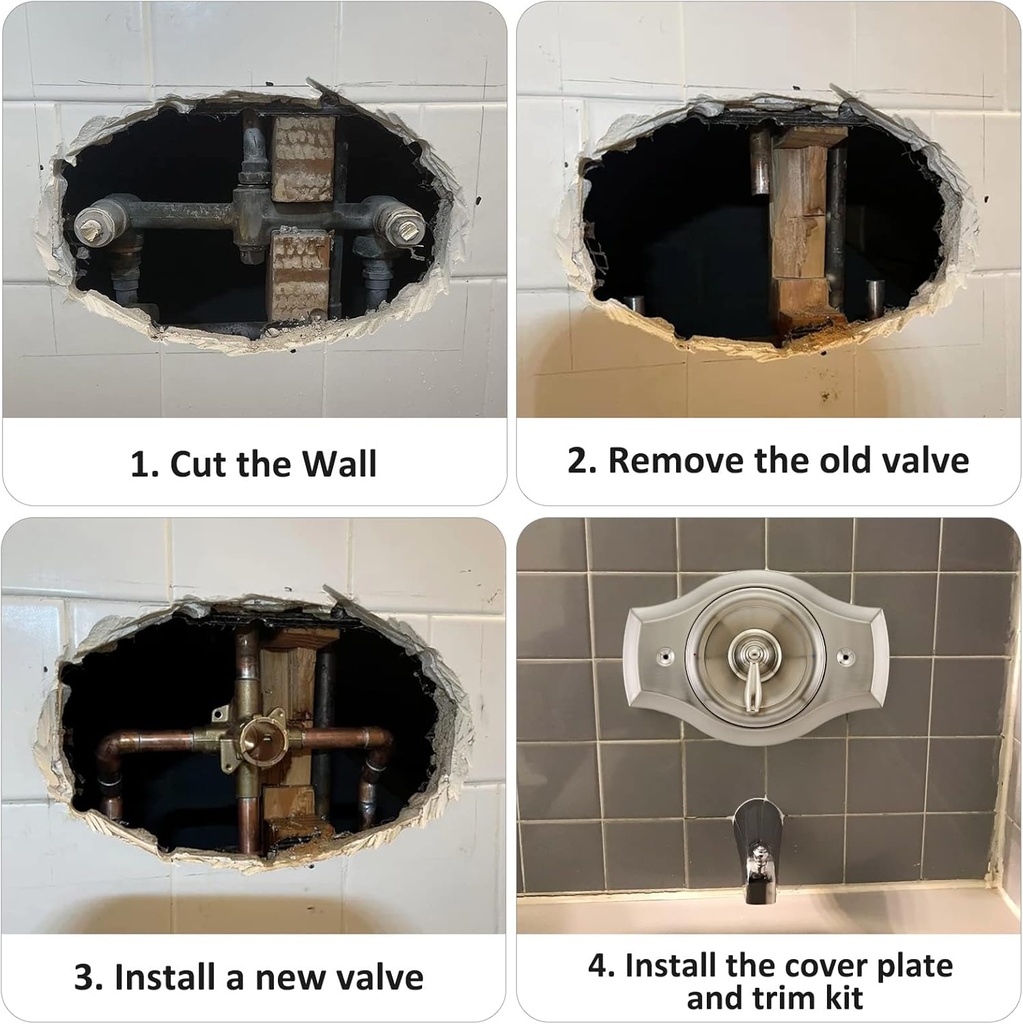 1. Cut the Wall

2. Remove the old valve

3. Install a new valve

4. Install the cover plate and trim kit