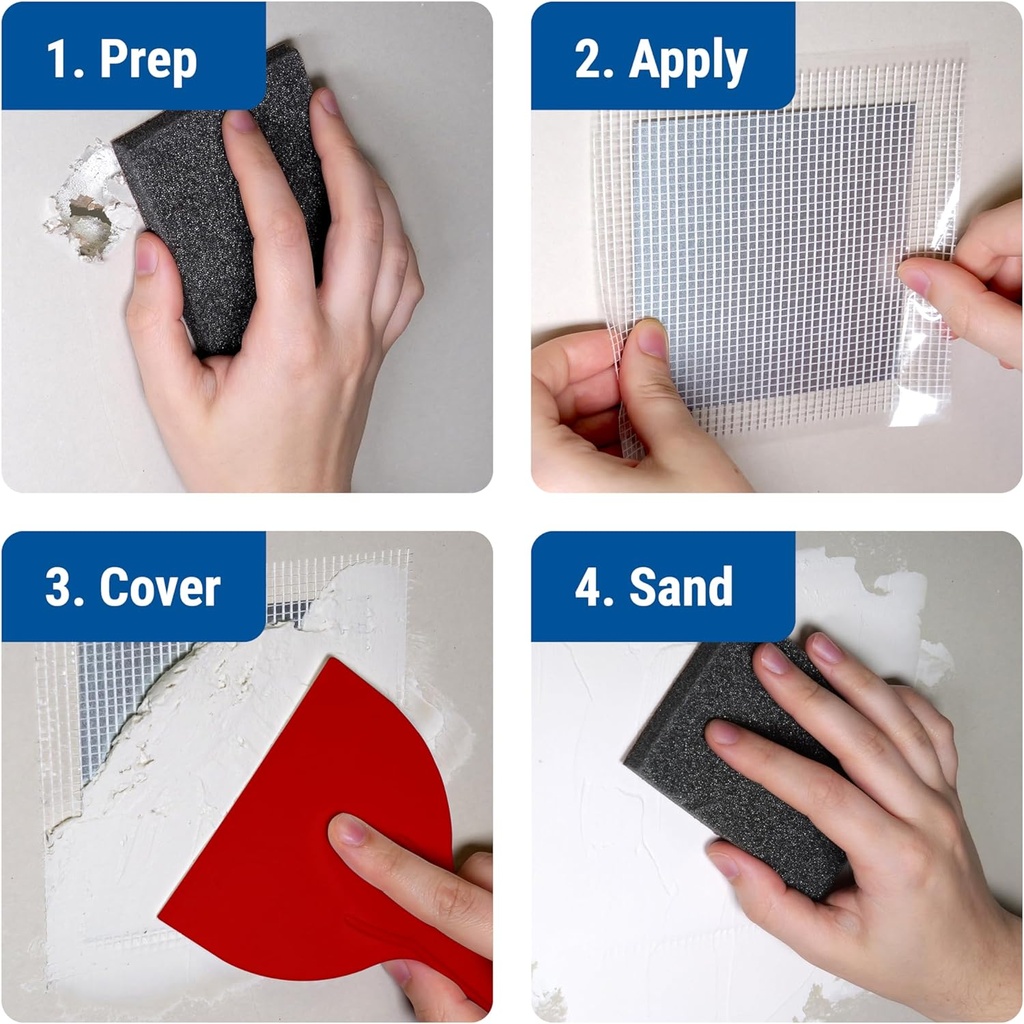 1. Prep

2. Apply

3. Cover

4. Sand