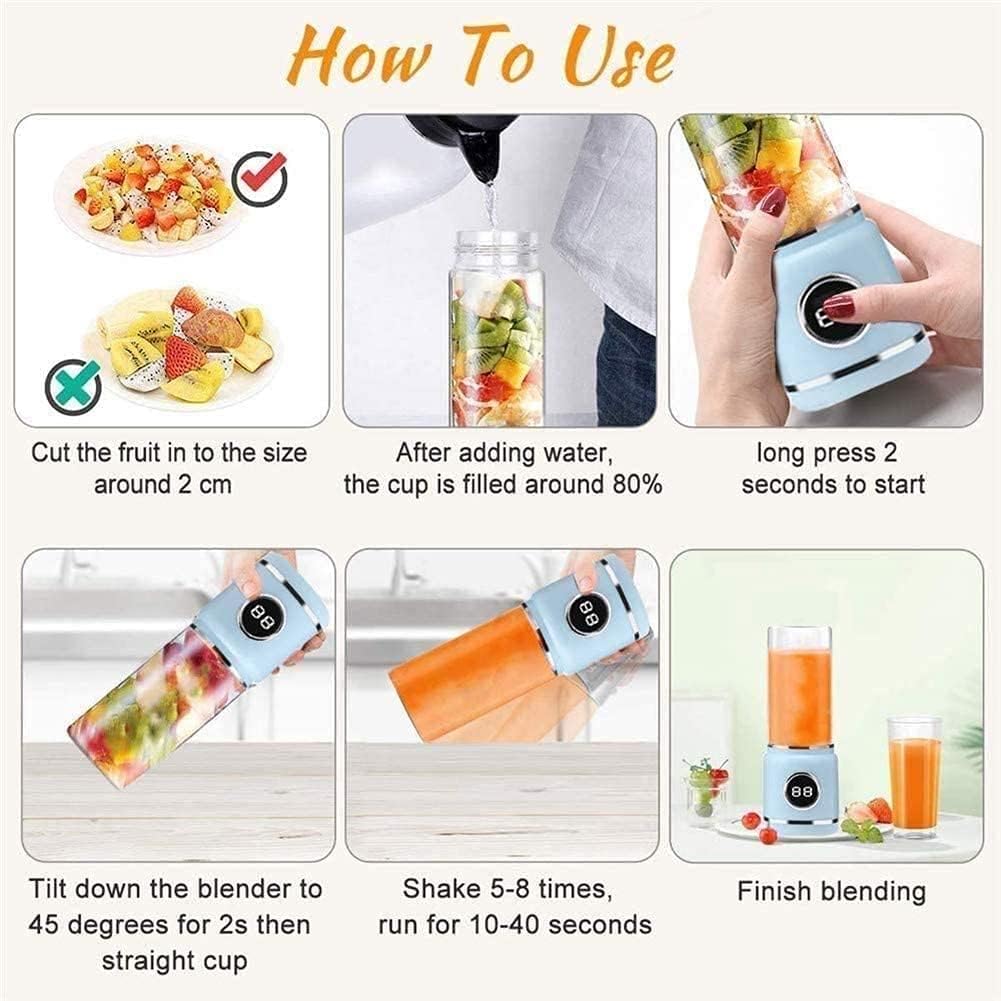 How To Use

Cut the fruit in to the size around 2 cm

After adding water, the cup is filled around 80%

long press 2 seconds to start

88

Tilt down the blender to 45 degrees for 2s then straight cup

88

Shake 5-8 times, run for 10-40 seconds

88

Finish blending