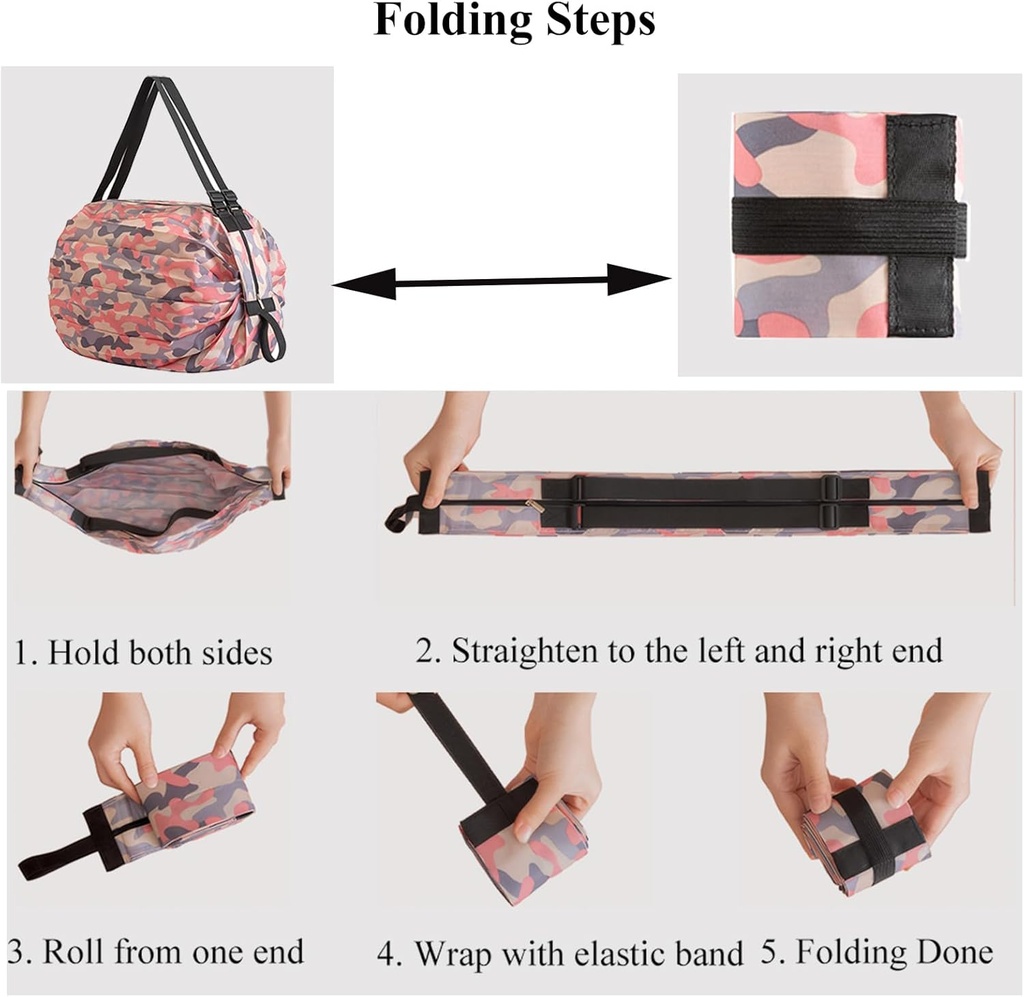 Folding Steps

1. Hold both sides

2. Straighten to the left and right end

3. Roll from one end

4. Wrap with elastic band

5. Folding Done