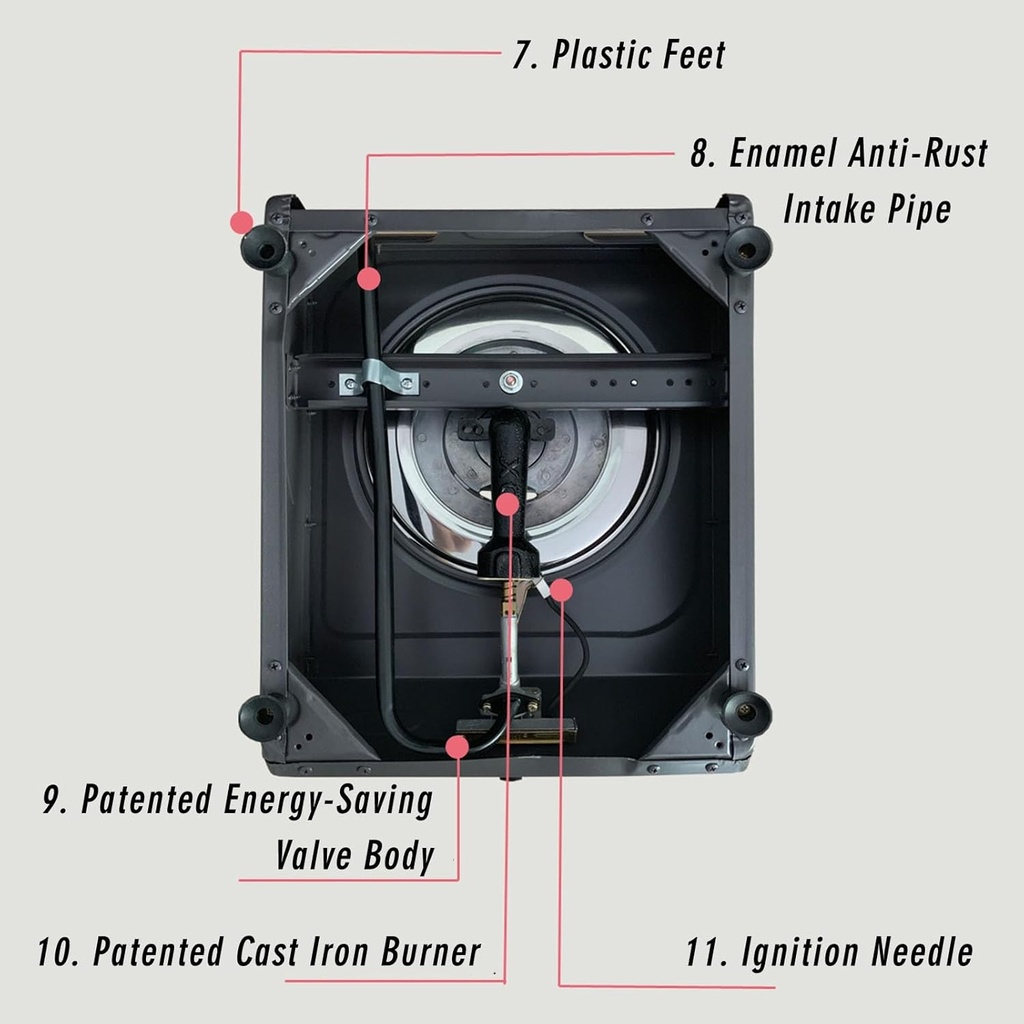 7. Plastic Feet

8. Enamel Anti-Rust Intake Pipe

9. Patented Energy-Saving Valve Body

10. Patented Cast Iron Burner

11. Ignition Needle