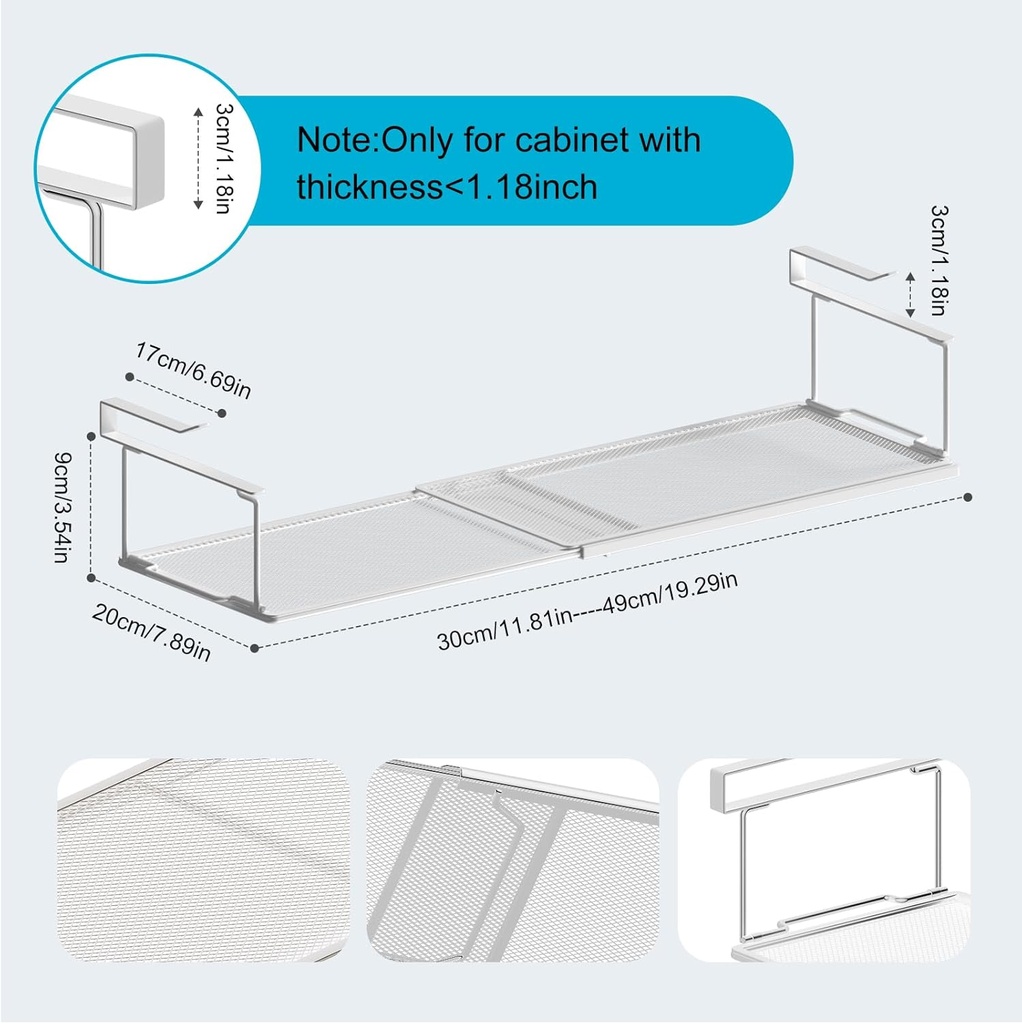 3cm/1.18in

Note:Only for cabinet with thickness<1.18inch

3cm/1.18in

17cm/6.69in

9cm/3.54in

20cm/7.89in

30cm/11.81in---49cm/19.29in