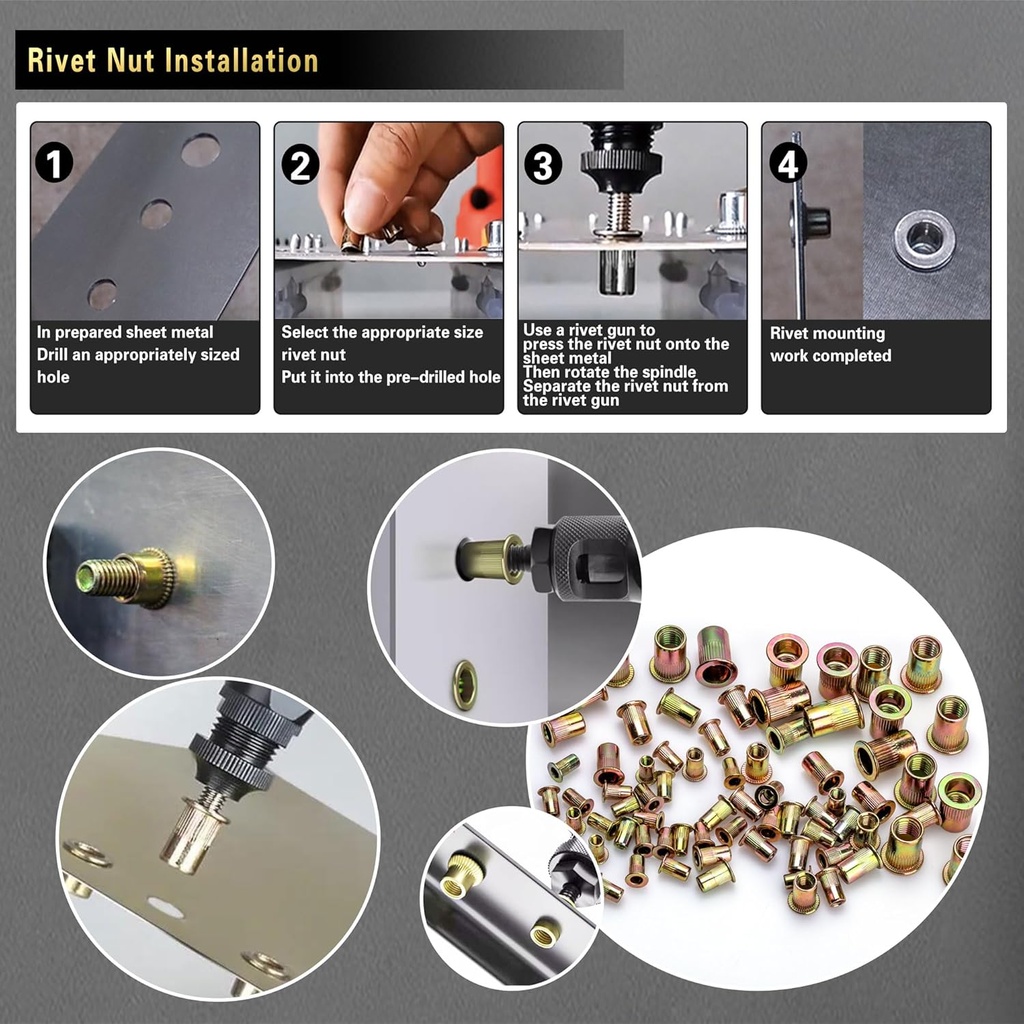 Rivet Nut Installation

1
In prepared sheet metal
Drill an appropriately sized hole

2
Select the appropriate size rivet nut
Put it into the pre-drilled hole

3
Use a rivet gun to press the rivet nut onto the sheet metal
Then rotate the spindle
Separate the rivet nut from the rivet gun

4
Rivet mounting work completed