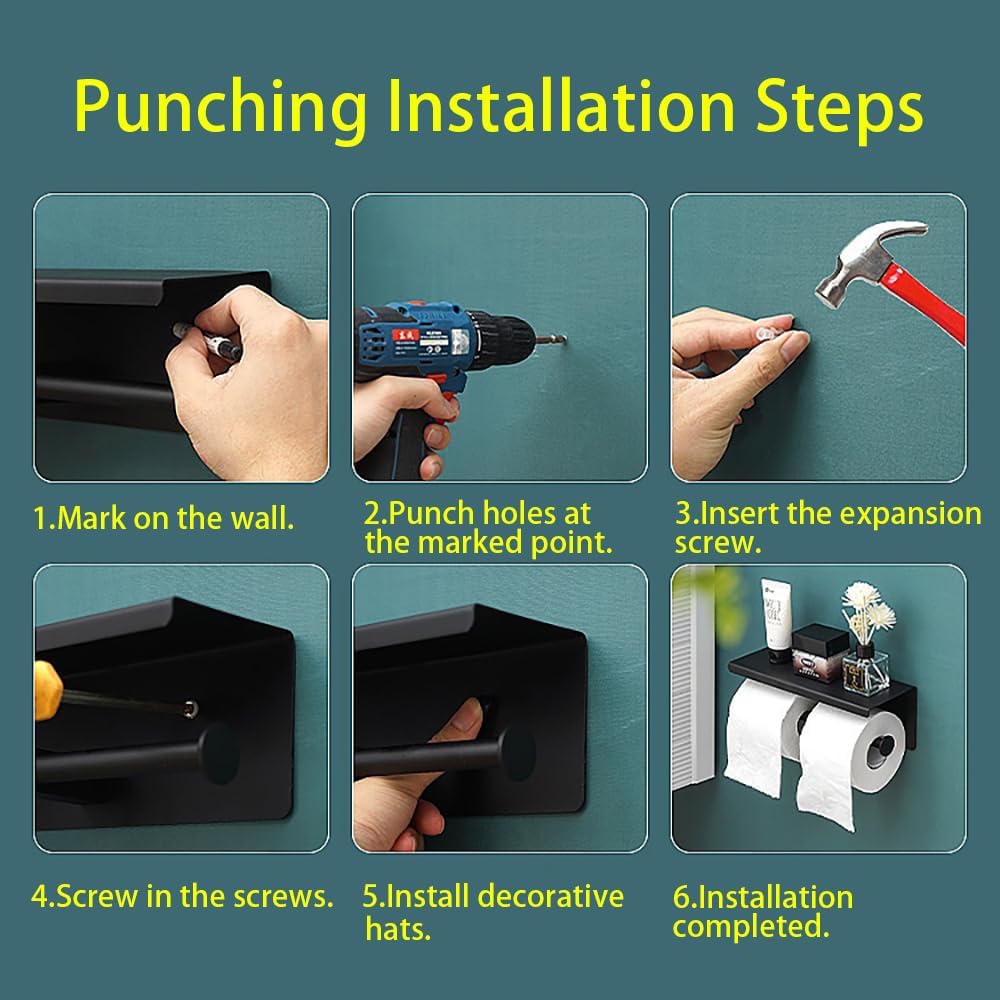 Punching Installation Steps

1.Mark on the wall.

2.Punch holes at the marked point.

3.Insert the expansion screw.

4.Screw in the screws.

5.Install decorative hats.

6.Installation completed.