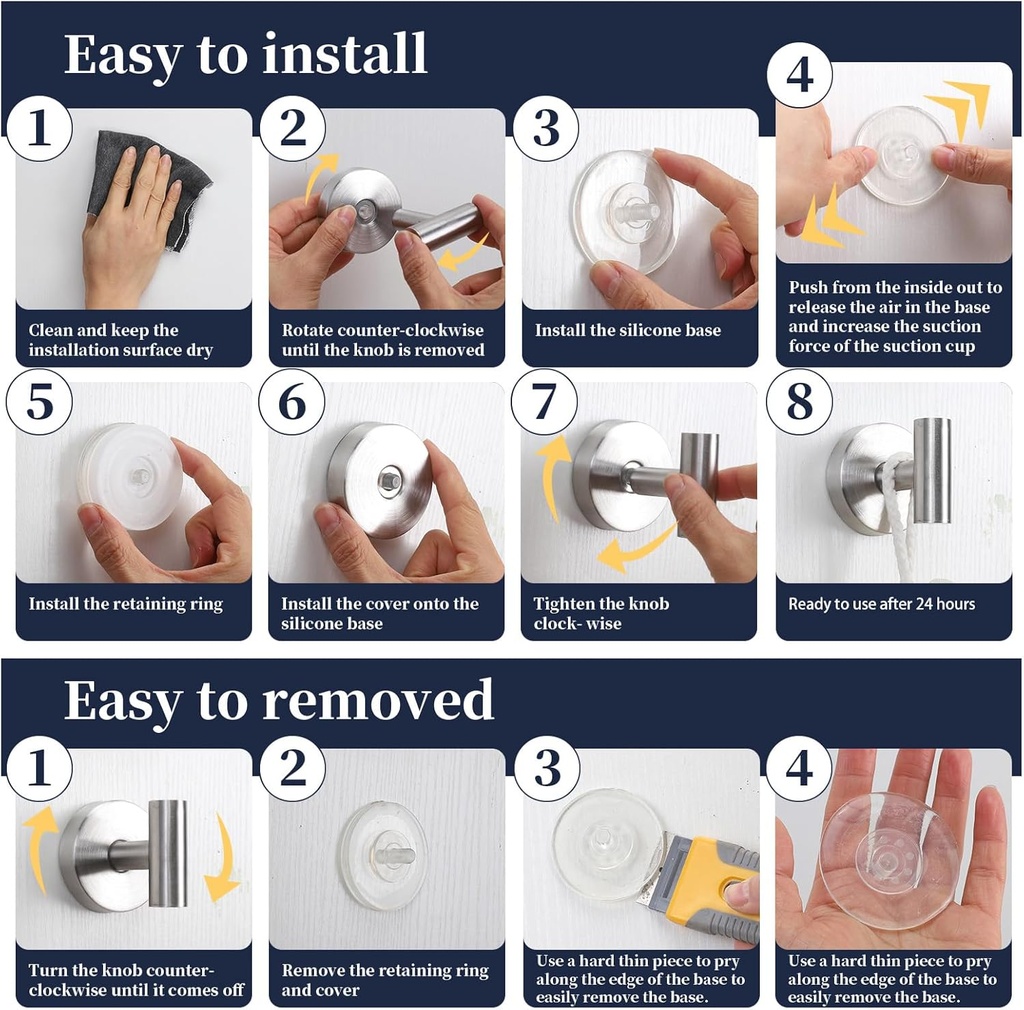 Easy to install

1
Clean and keep the installation surface dry

2
Rotate counter-clockwise until the knob is removed

3
Install the silicone base

4
Push from the inside out to release the air in the base and increase the suction force of the suction cup

5
Install the retaining ring

6
Install the cover onto the silicone base

7
Tighten the knob clock- wise

8
Ready to use after 24 hours

Easy to removed

1
Turn the knob counter-clockwise until it comes off

2
Remove the retaining ring and cover

3
Use a hard thin piece to pry along the edge of the base to easily remove the base.

4
Use a hard thin piece to pry along the edge of the base to easily remove the base.