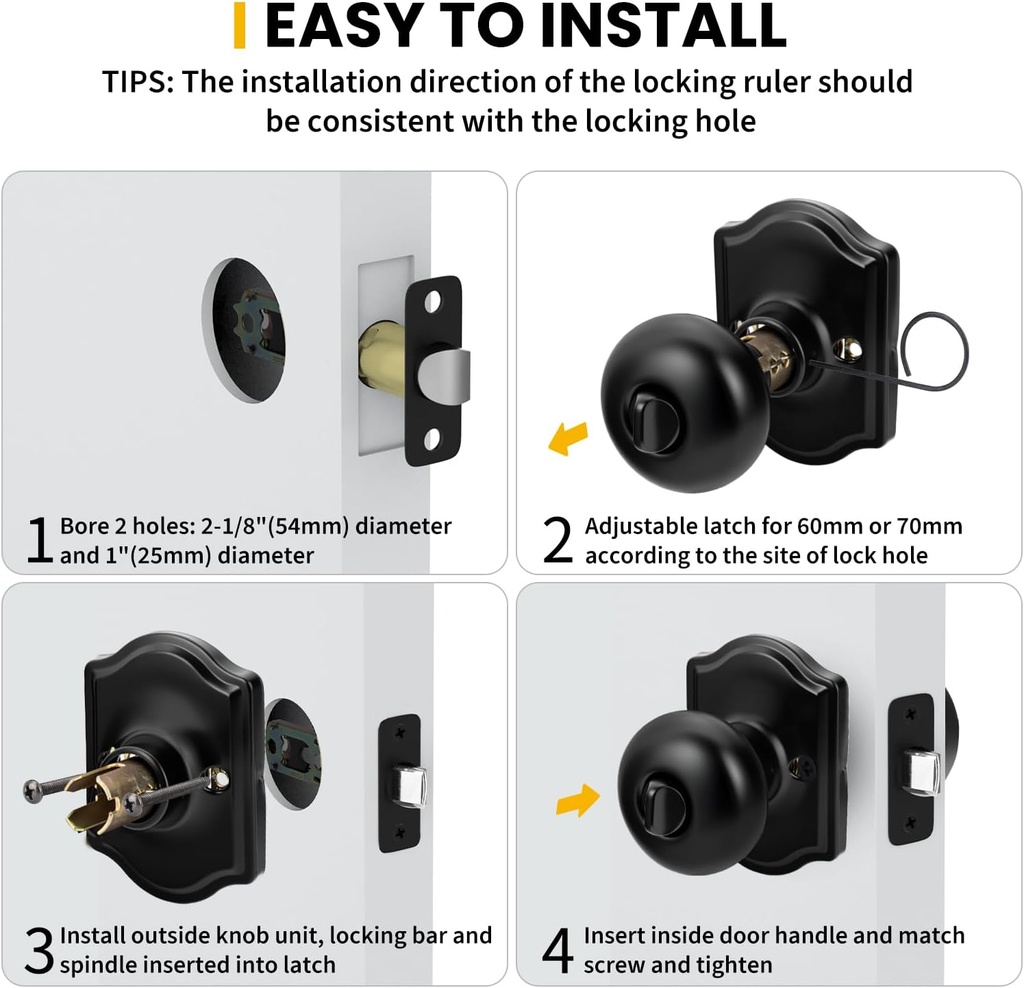 EASY TO INSTALL

TIPS: The installation direction of the locking ruler should be consistent with the locking hole

1 Bore 2 holes: 2-1/8"(54mm) diameter and 1"(25mm) diameter

2 Adjustable latch for 60mm or 70mm according to the site of lock hole

3 Install outside knob unit, locking bar and spindle inserted into latch

4 Insert inside door handle and match screw and tighten