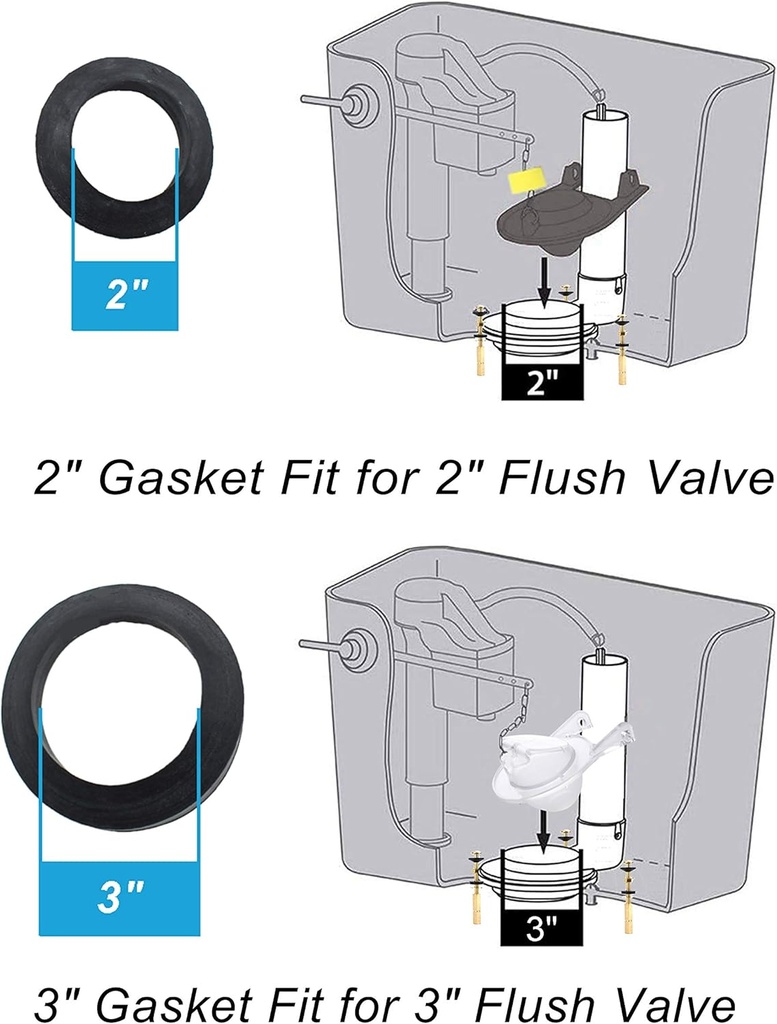 2"

2"

2" Gasket Fit for 2" Flush Valve

3"

3"

3" Gasket Fit for 3" Flush Valve