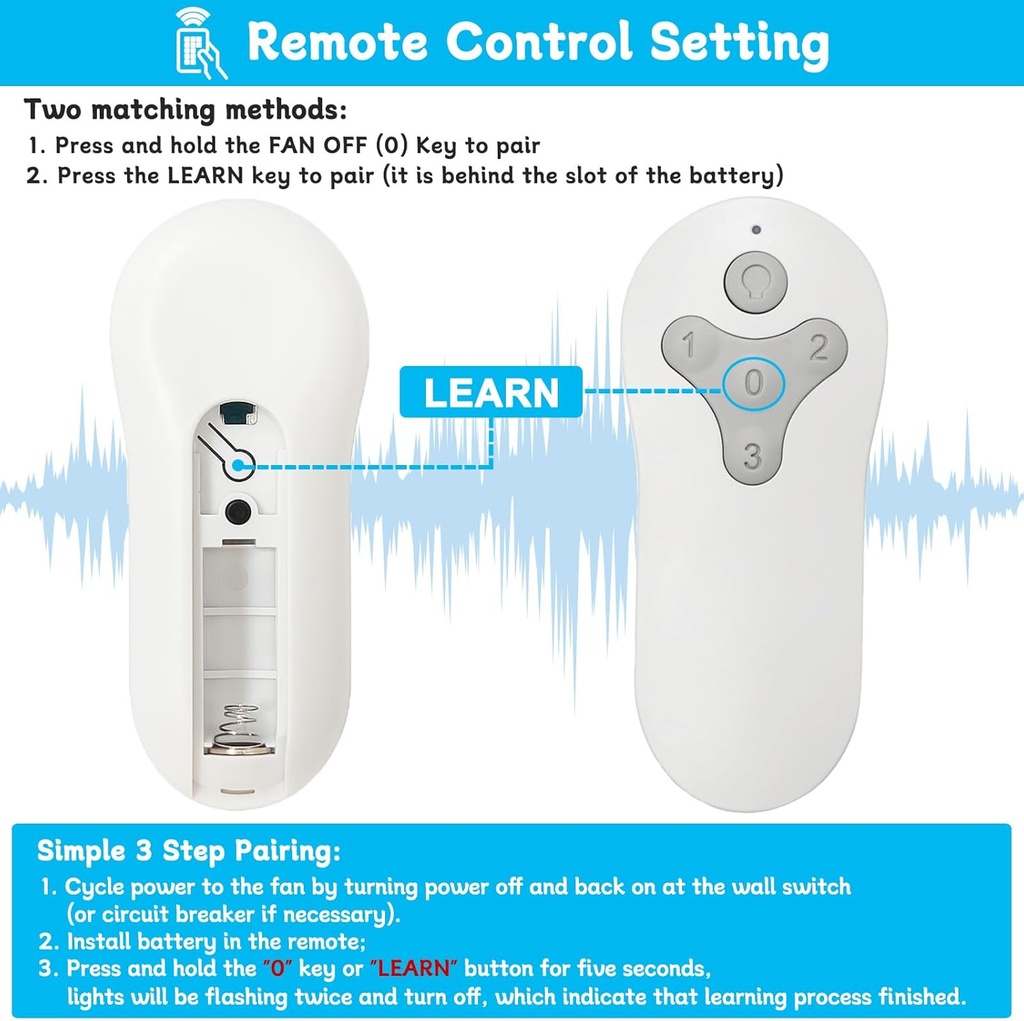 Remote Control Setting

Two matching methods:
1. Press and hold the FAN OFF (0) Key to pair
2. Press the LEARN key to pair (it is behind the slot of the battery)

LEARN

1
2
0
3

Simple 3 Step Pairing:
1. Cycle power to the fan by turning power off and back on at the wall switch (or circuit breaker if necessary).
2. Install battery in the remote;
3. Press and hold the "0" key or "LEARN" button for five seconds, lights will be flashing twice and turn off, which indicate that learning process finished.