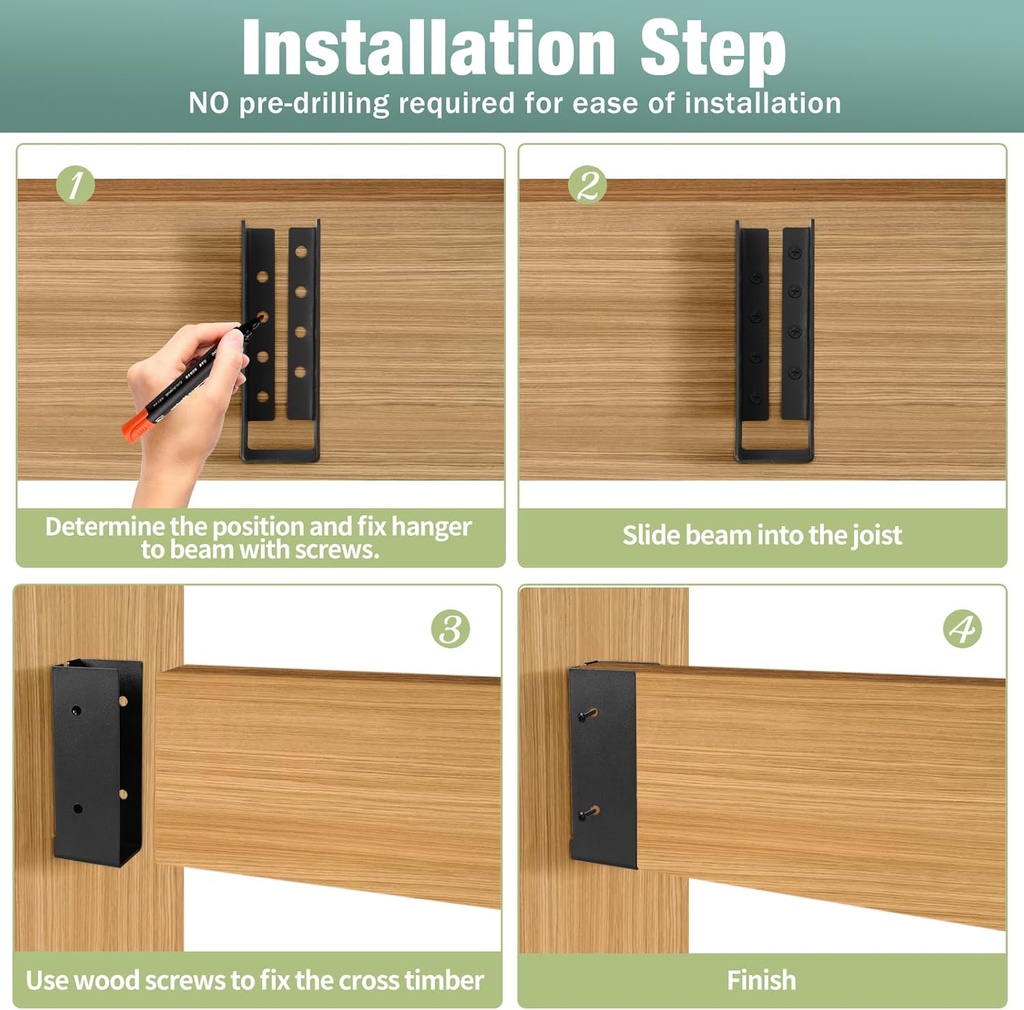 Installation Step

NO pre-drilling required for ease of installation

1

Determine the position and fix hanger to beam with screws.

2

Slide beam into the joist

3

Use wood screws to fix the cross timber

4

Finish