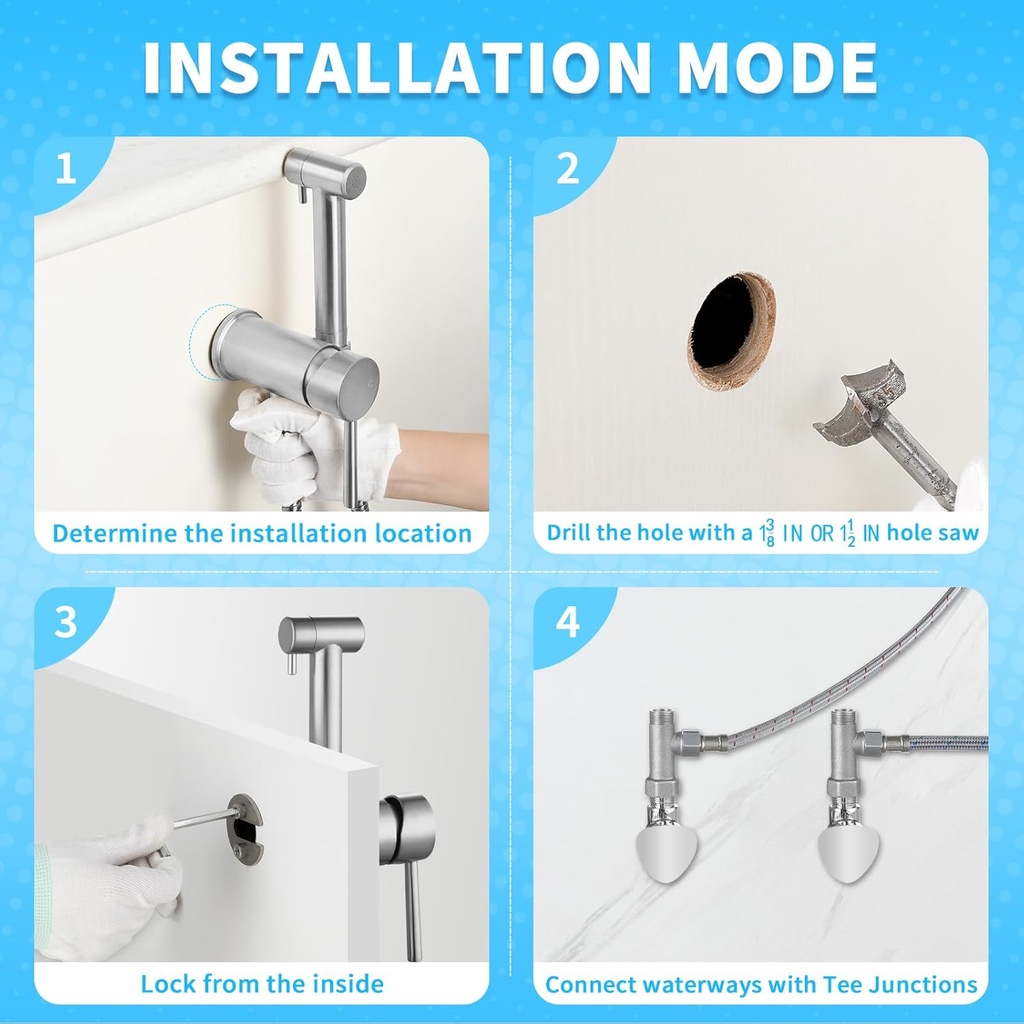 INSTALLATION MODE

1

Determine the installation location

2

Drill the hole with a $1\frac{3}{8}$ IN OR $1\frac{1}{2}$ IN hole saw

3

Lock from the inside

4

Connect waterways with Tee Junctions