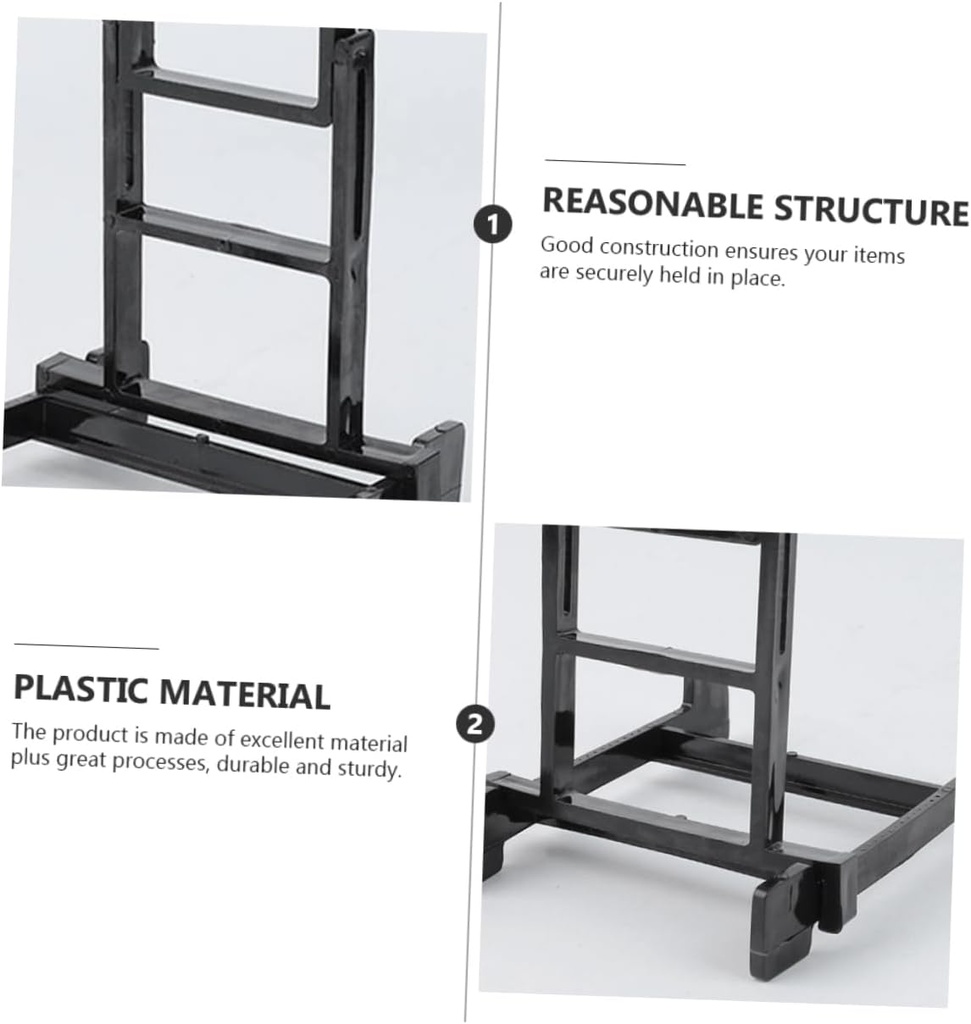 1

REASONABLE STRUCTURE

Good construction ensures your items are securely held in place.

PLASTIC MATERIAL

The product is made of excellent material plus great processes, durable and sturdy.

2